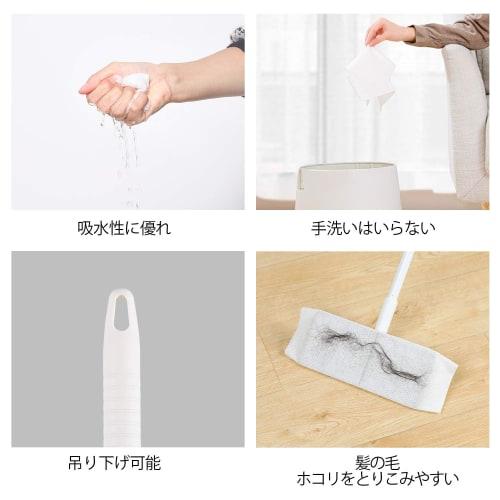 吸水性に優れ

手洗いはいらない

吊り下げ可能

髪の毛
ホコリをとりこみやすい