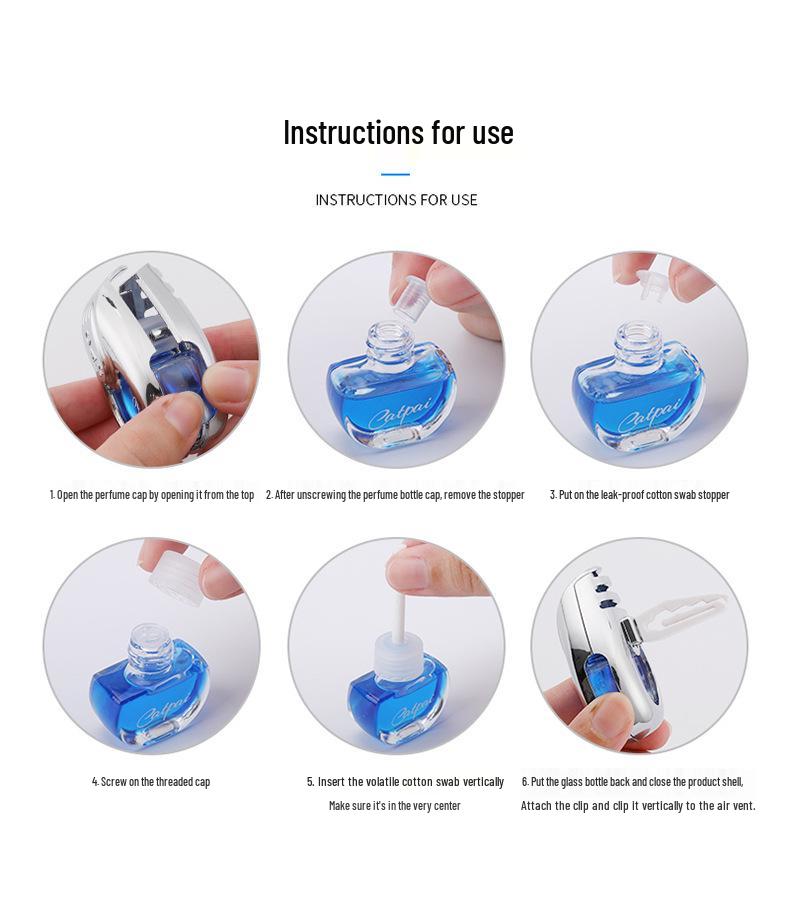 Instructions for use

INSTRUCTIONS FOR USE

Calpai

Calpai

1. Open the perfume cap by opening it from the top

2. After unscrewing the perfume bottle cap, remove the stopper

3. Put on the leak-proof cotton swab stopper

Calpai

Calpai

4. Screw on the threaded cap

5. Insert the volatile cotton swab vertically
Make sure it's in the very center

6. Put the glass bottle back and close the product shell,
Attach the clip and clip it vertically to the air vent.