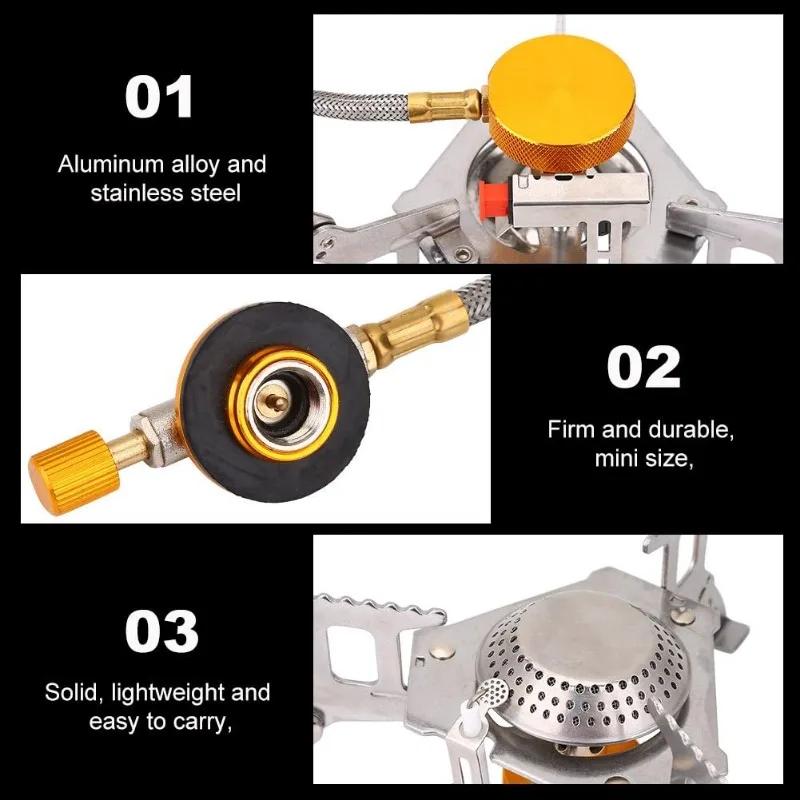 01

Aluminum alloy and stainless steel

02

Firm and durable, mini size,

03

Solid, lightweight and easy to carry,