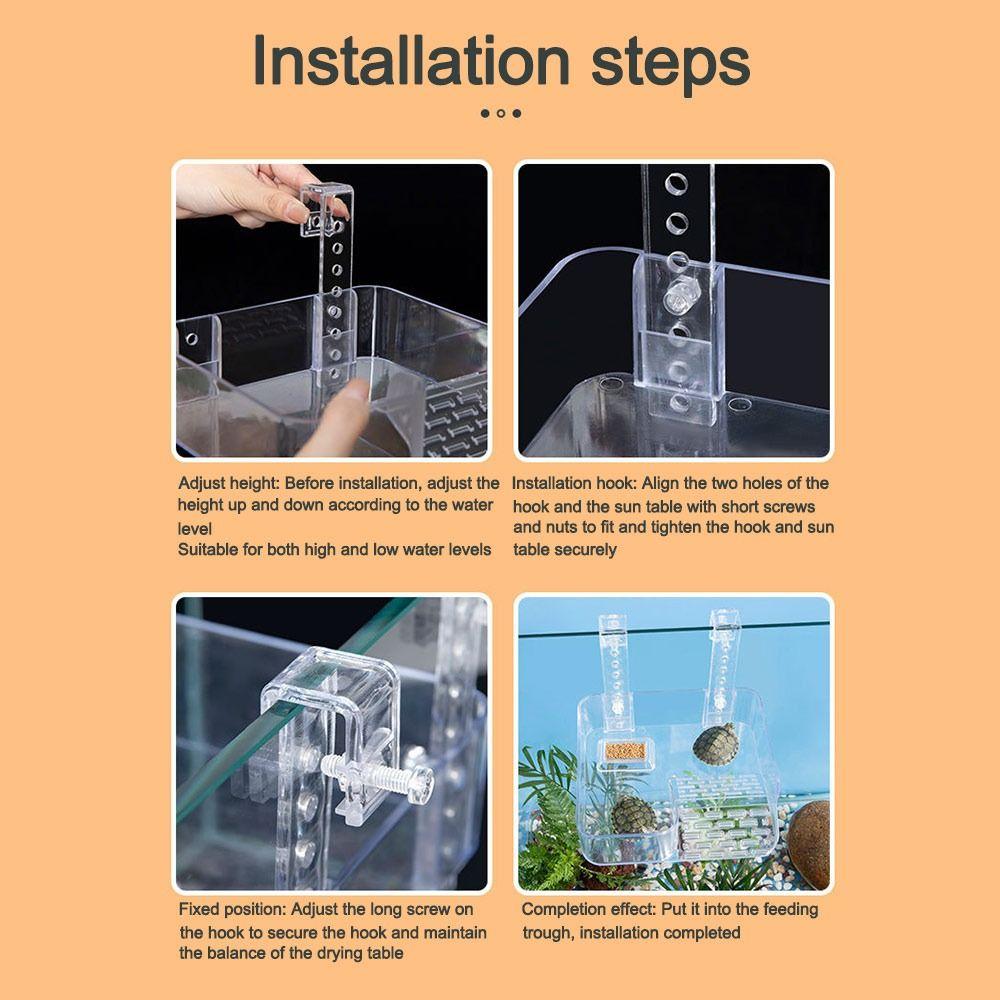 Installation steps

Adjust height: Before installation, adjust the height up and down according to the water level
Suitable for both high and low water levels

Installation hook: Align the two holes of the hook and the sun table with short screws and nuts to fit and tighten the hook and sun table securely

Fixed position: Adjust the long screw on the hook to secure the hook and maintain the balance of the drying table

Completion effect: Put it into the feeding trough, installation completed