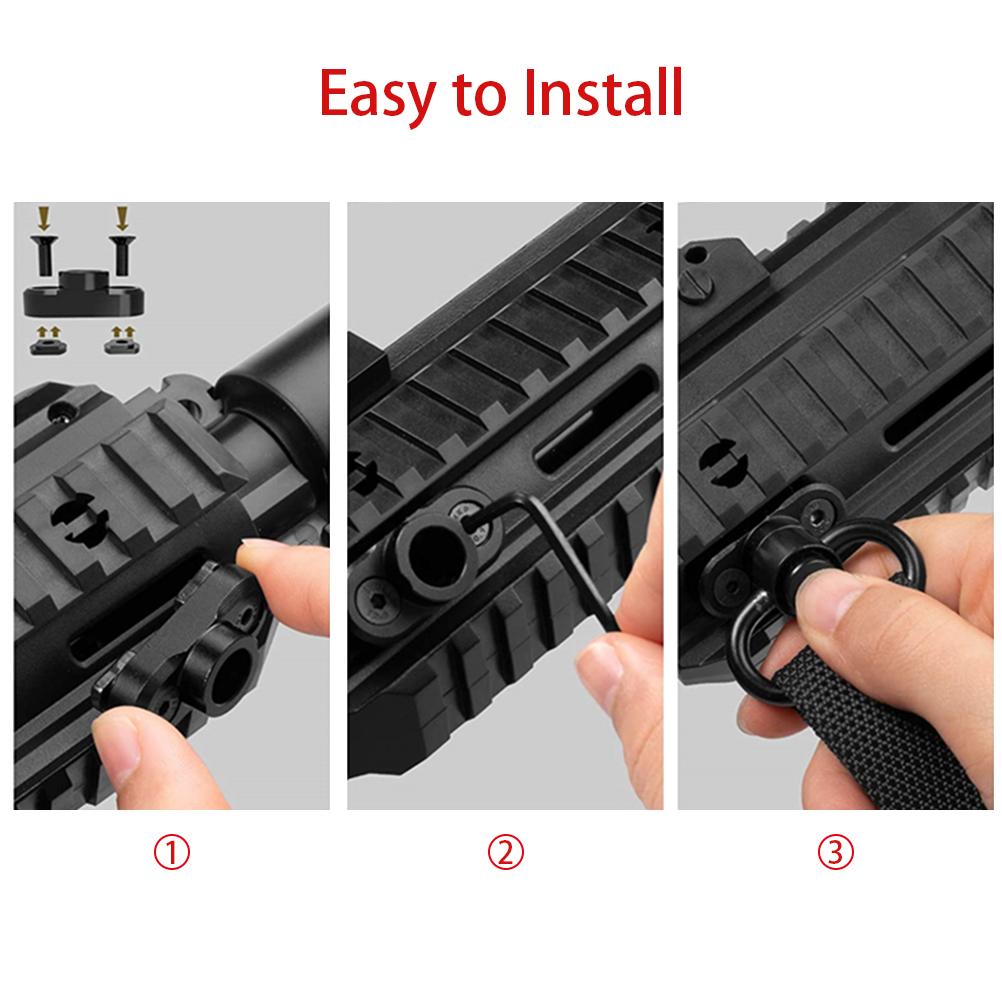 Easy to Install

①

②

③