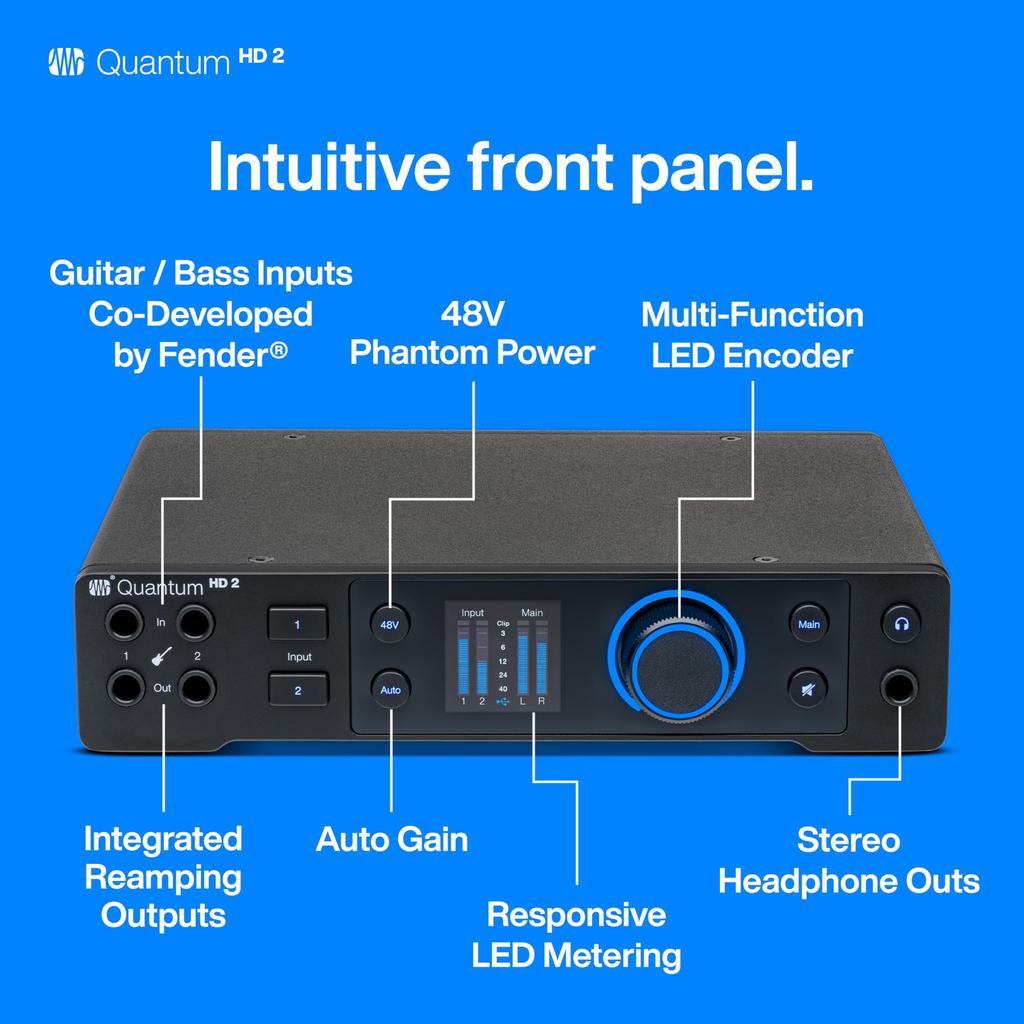 Quantum HD 2

Intuitive front panel.

Guitar / Bass Inputs Co-Developed by Fender®

48V Phantom Power

Multi-Function LED Encoder

Quantum HD 2

In

1 2

Out

1

Input

2

48V

Auto

Input Main

Clip 3 6 12 24 40

1 2 L R

Main

Integrated Reamping Outputs

Auto Gain

Responsive LED Metering

Stereo Headphone Outs