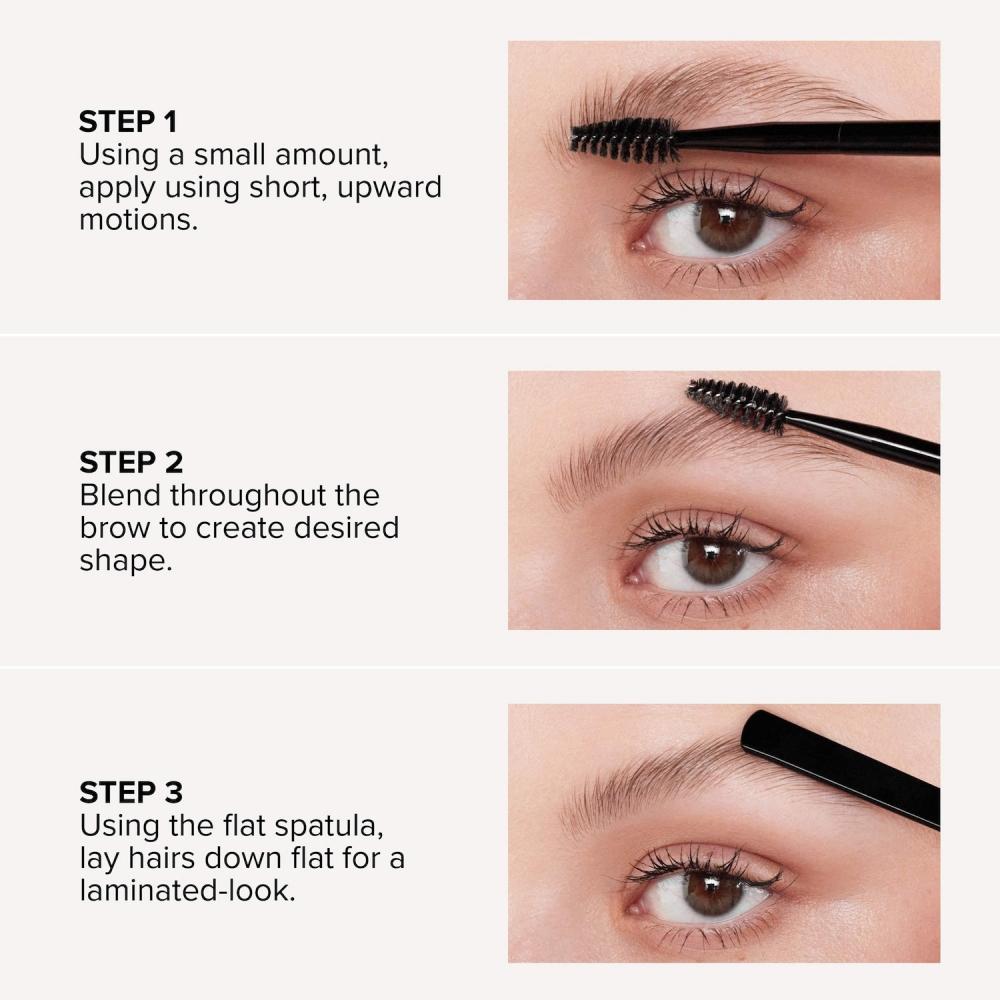 STEP 1
Using a small amount, apply using short, upward motions.

STEP 2
Blend throughout the brow to create desired shape.

STEP 3
Using the flat spatula, lay hairs down flat for a laminated-look.