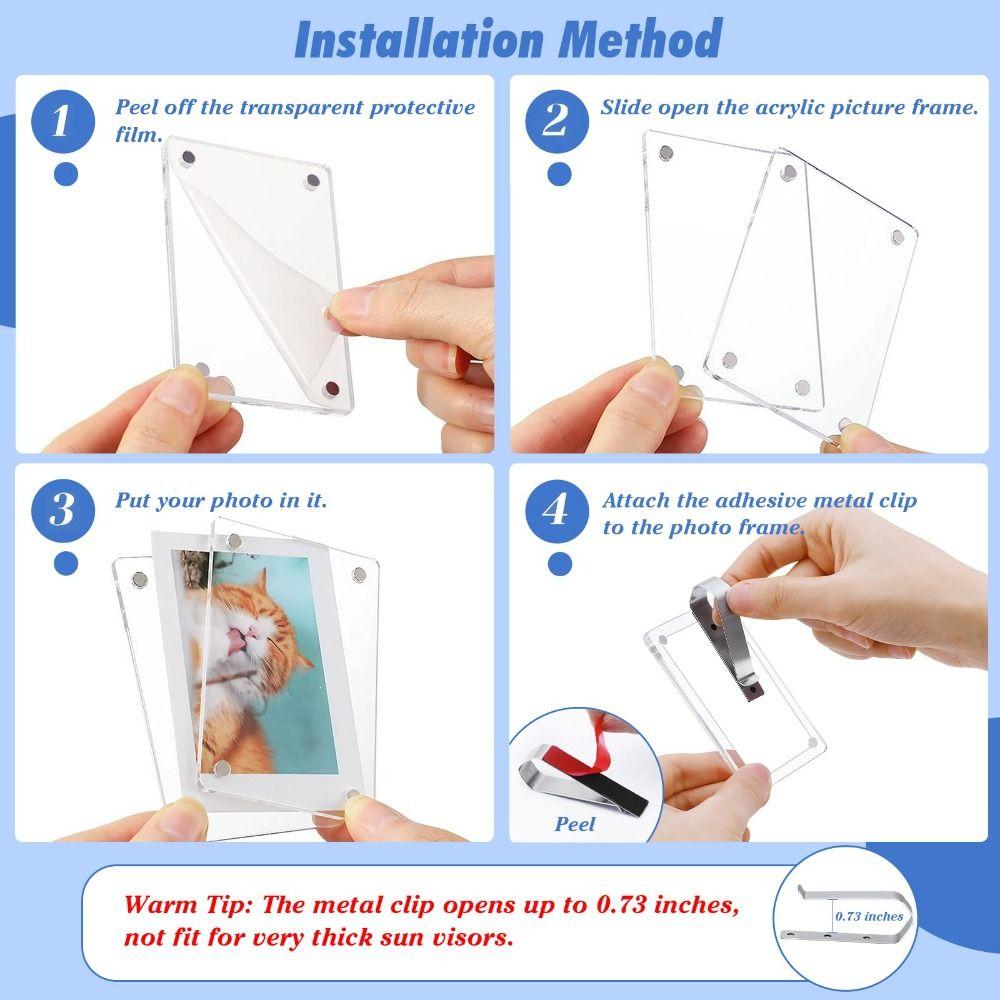 Installation Method

1 Peel off the transparent protective film.

2 Slide open the acrylic picture frame.

3 Put your photo in it.

4 Attach the adhesive metal clip to the photo frame.

Peel

Warm Tip: The metal clip opens up to 0.73 inches, not fit for very thick sun visors.

0.73 inches