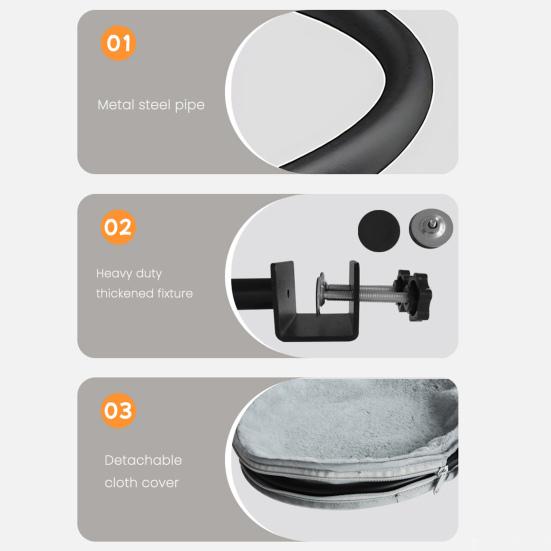 01

Metal steel pipe

02

Heavy duty thickened fixture

03

Detachable cloth cover