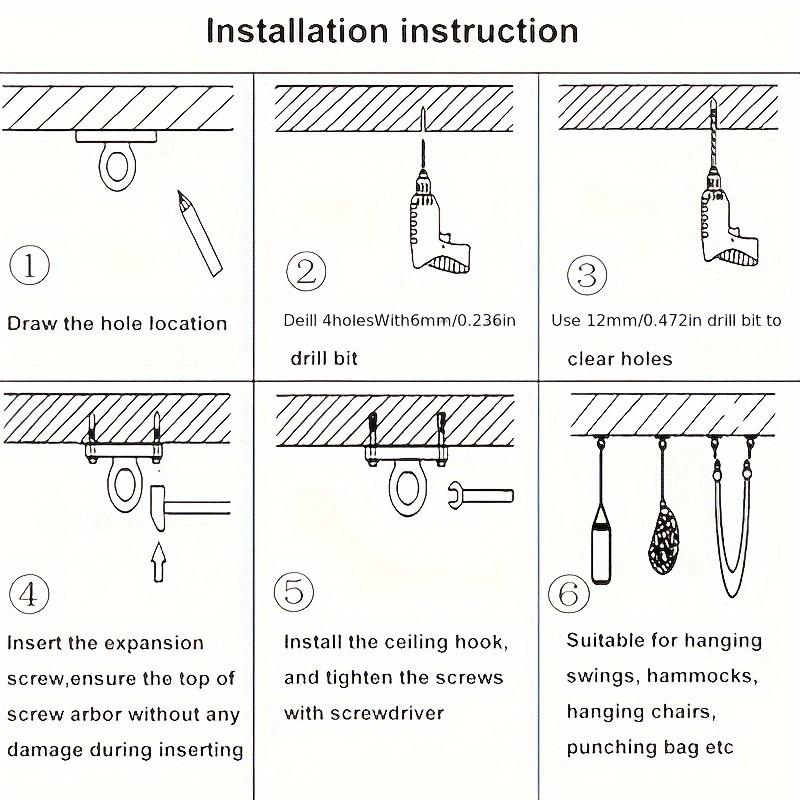 Installation instruction

①

Draw the hole location

②

Deill 4holesWith6mm/0.236in drill bit

③

Use 12mm/0.472in drill bit to clear holes

④

Insert the expansion screw,ensure the top of screw arbor without any damage during inserting

⑤

Install the ceiling hook, and tighten the screws with screwdriver

⑥

Suitable for hanging swings, hammocks, hanging chairs, punching bag etc