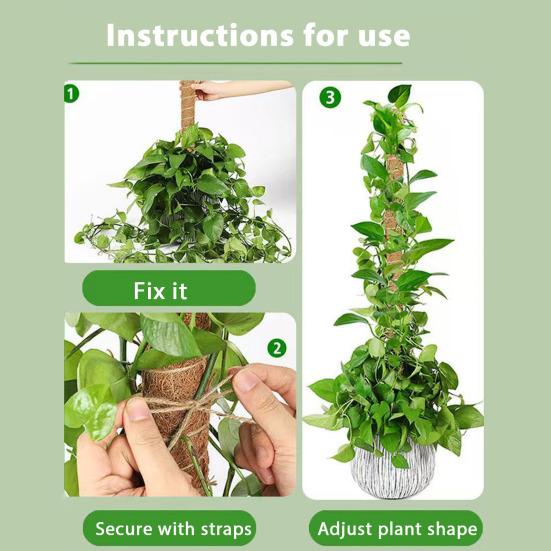 Instructions for use

1

Fix it

2

Secure with straps

3

Adjust plant shape