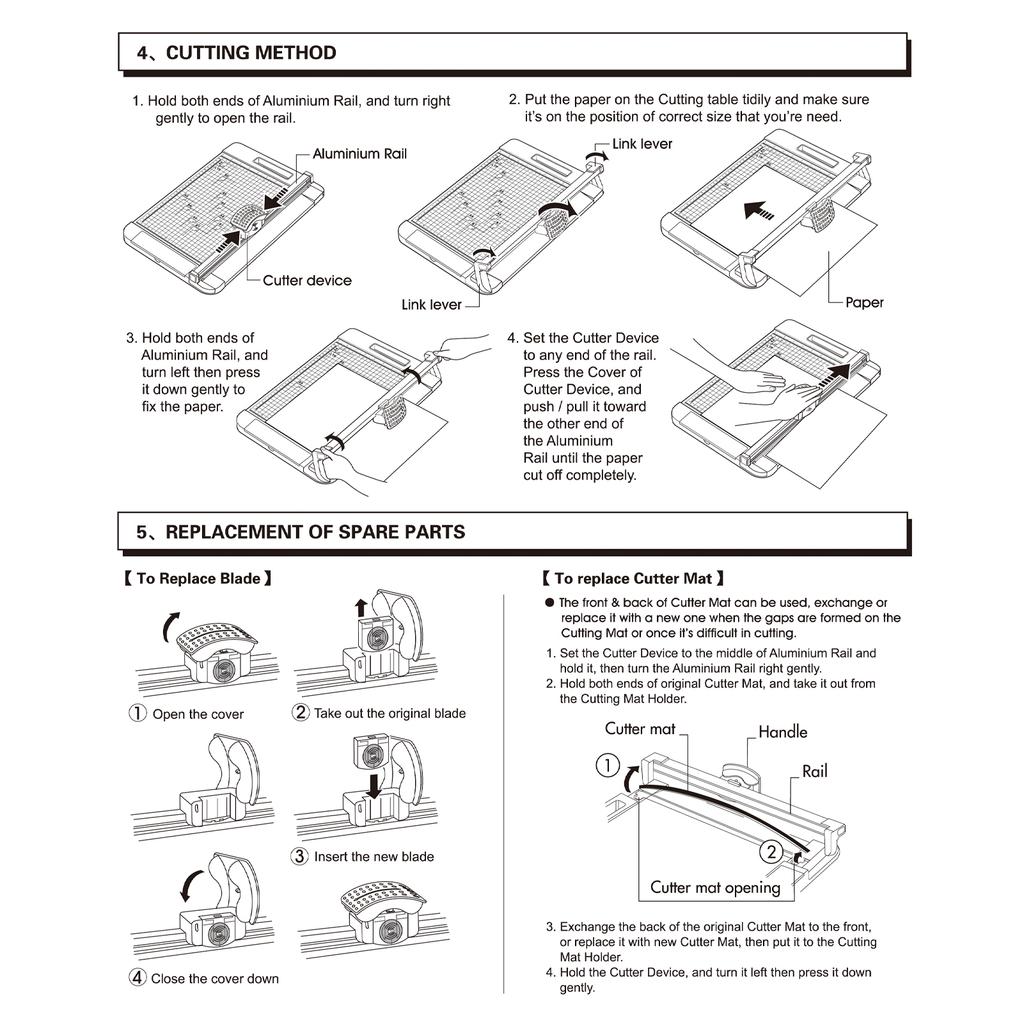 4、CUTTING METHOD

1. Hold both ends of Aluminium Rail, and turn right gently to open the rail.

Aluminium Rail

Cutter device

2. Put the paper on the Cutting table tidily and make sure it's on the position of correct size that you're need.

Link lever

Link lever

Paper

3. Hold both ends of Aluminium Rail, and turn left then press it down gently to fix the paper.

4. Set the Cutter Device to any end of the rail. Press the Cover of Cutter Device, and push / pull it toward the other end of the Aluminium Rail until the paper cut off completely.

5、REPLACEMENT OF SPARE PARTS

【 To Replace Blade 】

① Open the cover

② Take out the original blade

③ Insert the new blade

④ Close the cover down

【 To replace Cutter Mat 】

● The front & back of Cutter Mat can be used, exchange or replace it with a new one when the gaps are formed on the Cutting Mat or once it's difficult in cutting.

1. Set the Cutter Device to the middle of Aluminium Rail and hold it, then turn the Aluminium Rail right gently.
2. Hold both ends of original Cutter Mat, and take it out from the Cutting Mat Holder.

Cutter mat

Handle

Rail

①

②

Cutter mat opening

3. Exchange the back of the original Cutter Mat to the front, or replace it with new Cutter Mat, then put it to the Cutting Mat Holder.
4. Hold the Cutter Device, and turn it left then press it down gently.