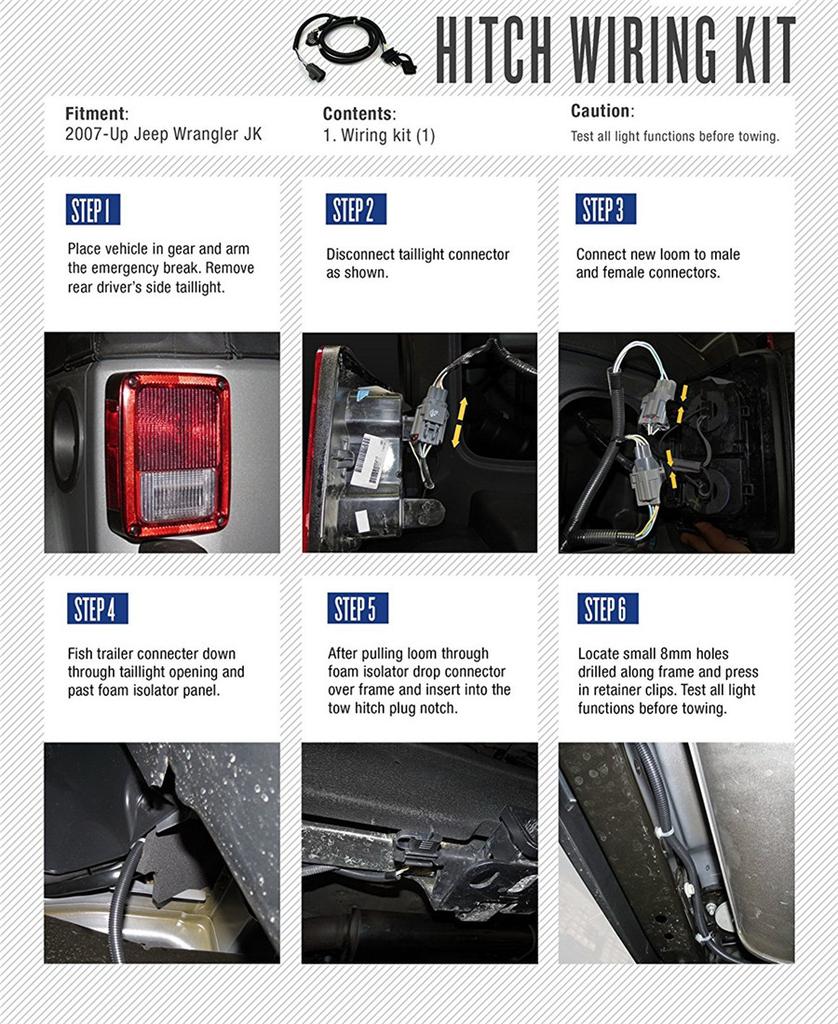 HITCH WIRING KIT

Fitment:
2007-Up Jeep Wrangler JK

Contents:
1. Wiring kit (1)

Caution:
Test all light functions before towing.

STEP 1
Place vehicle in gear and arm the emergency break. Remove rear driver's side taillight.

STEP 2
Disconnect taillight connector as shown.

STEP 3
Connect new loom to male and female connectors.

STEP 4
Fish trailer connecter down through taillight opening and past foam isolator panel.

STEP 5
After pulling loom through foam isolator drop connector over frame and insert into the tow hitch plug notch.

STEP 6
Locate small 8mm holes drilled along frame and press in retainer clips. Test all light functions before towing.