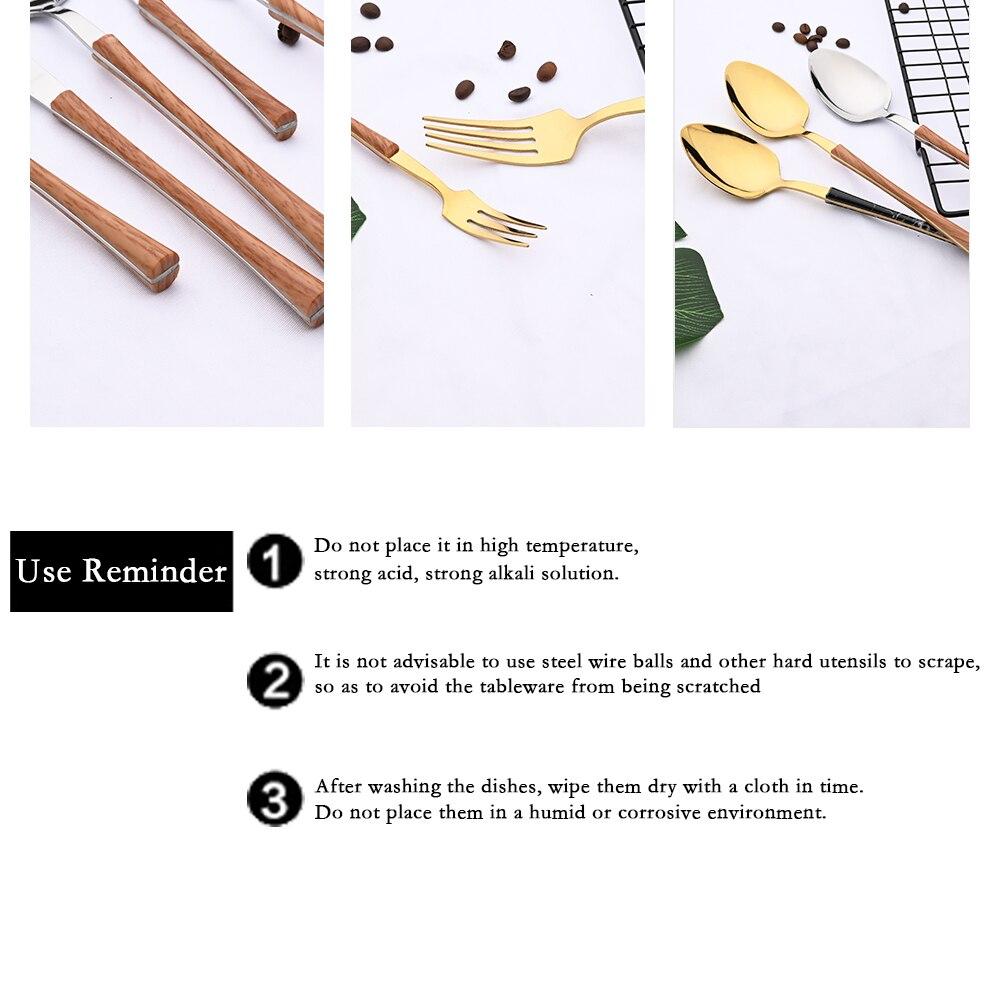 Use Reminder

1 Do not place it in high temperature, strong acid, strong alkali solution.

2 It is not advisable to use steel wire balls and other hard utensils to scrape, so as to avoid the tableware from being scratched

3 After washing the dishes, wipe them dry with a cloth in time. Do not place them in a humid or corrosive environment.