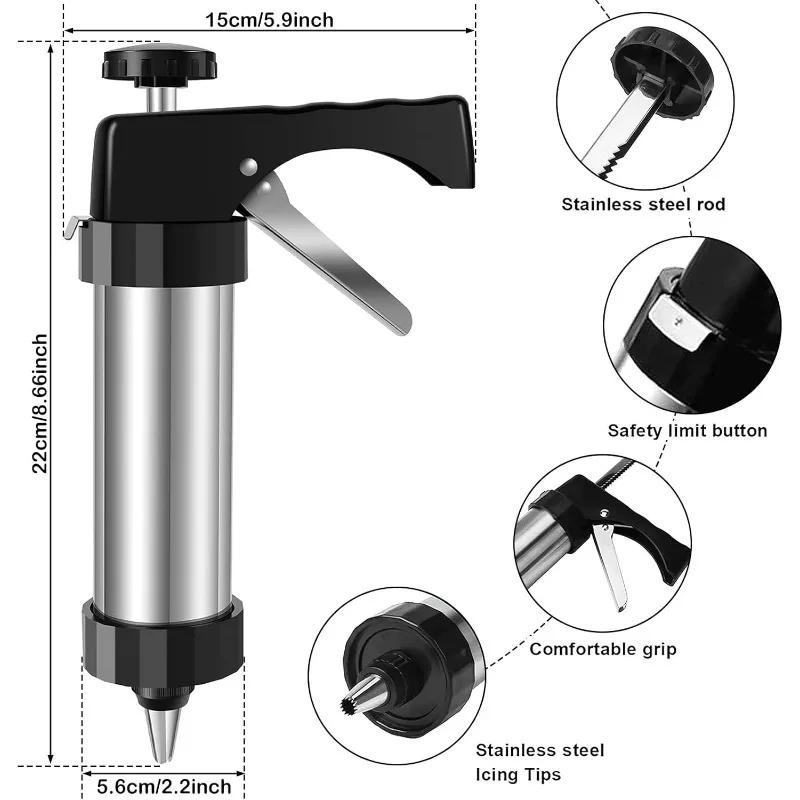 15cm/5.9inch

22cm/8.66inch

5.6cm/2.2inch

Stainless steel rod

Safety limit button

Comfortable grip

Stainless steel
Icing Tips