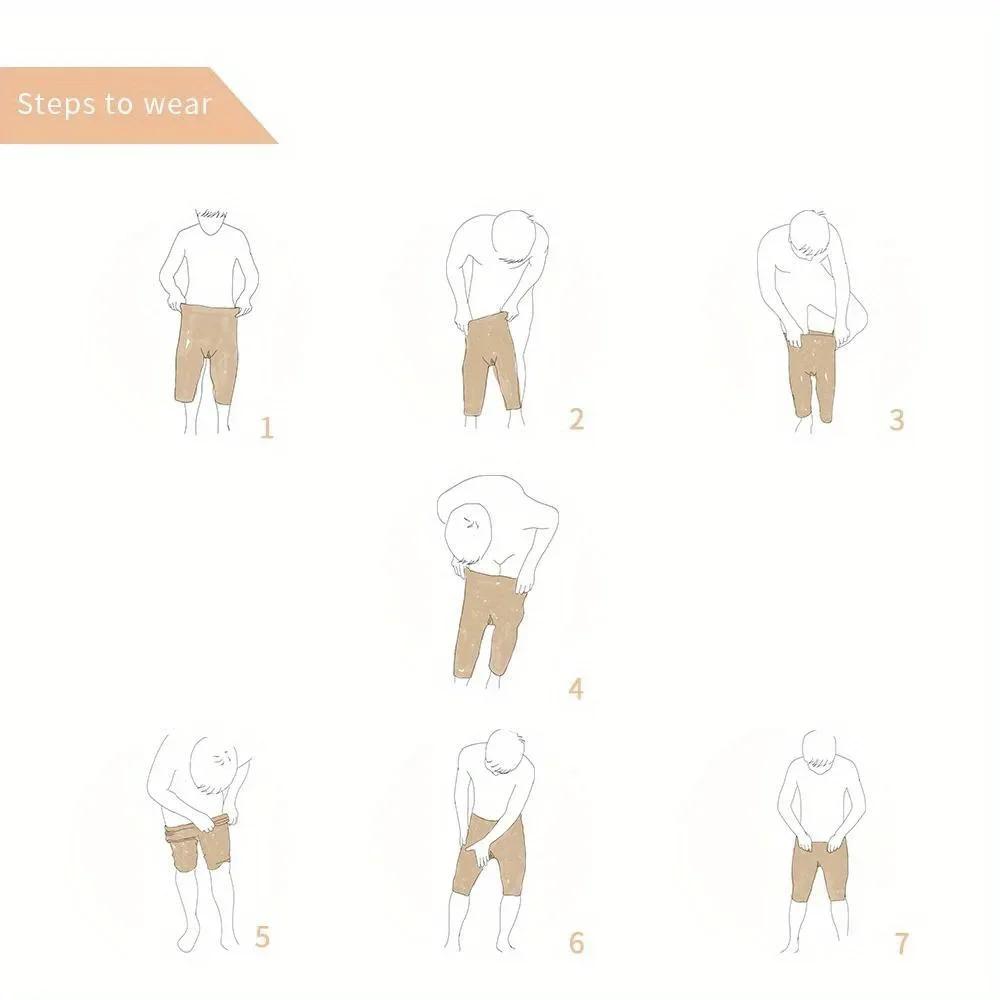 Steps to wear

1

2

3

4

5

6

7