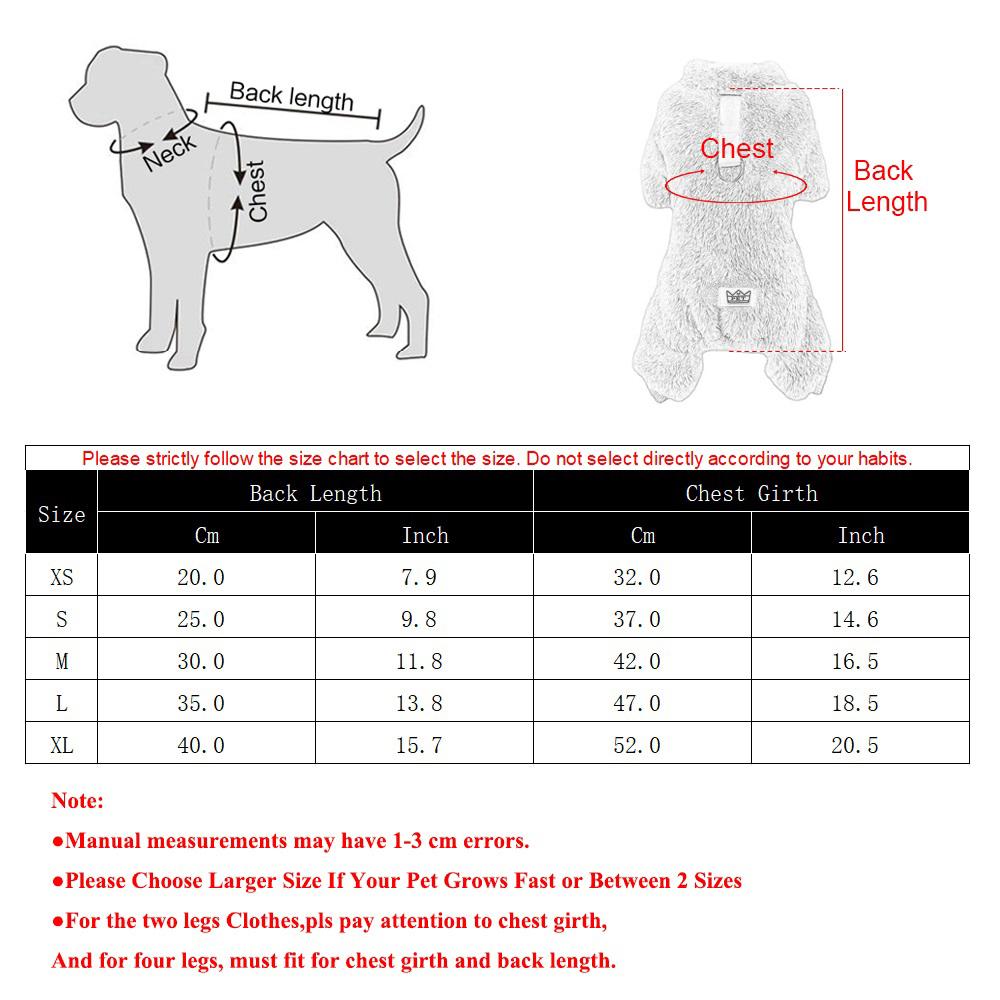 Back length
Neck
Chest

Chest
Back Length

Please strictly follow the size chart to select the size. Do not select directly according to your habits.

| Size | Back Length Cm | Back Length Inch | Chest Girth Cm | Chest Girth Inch |
|---|---|---|---|---|
| XS | 20.0 | 7.9 | 32.0 | 12.6 |
| S | 25.0 | 9.8 | 37.0 | 14.6 |
| M | 30.0 | 11.8 | 42.0 | 16.5 |
| L | 35.0 | 13.8 | 47.0 | 18.5 |
| XL | 40.0 | 15.7 | 52.0 | 20.5 |

Note:
●Manual measurements may have 1-3 cm errors.
●Please Choose Larger Size If Your Pet Grows Fast or Between 2 Sizes
●For the two legs Clothes,pls pay attention to chest girth,
And for four legs, must fit for chest girth and back length.