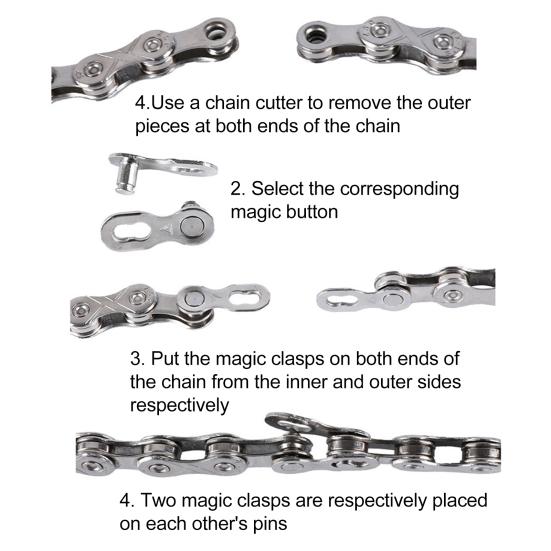 4.Use a chain cutter to remove the outer pieces at both ends of the chain

2. Select the corresponding magic button

3. Put the magic clasps on both ends of the chain from the inner and outer sides respectively

4. Two magic clasps are respectively placed on each other's pins