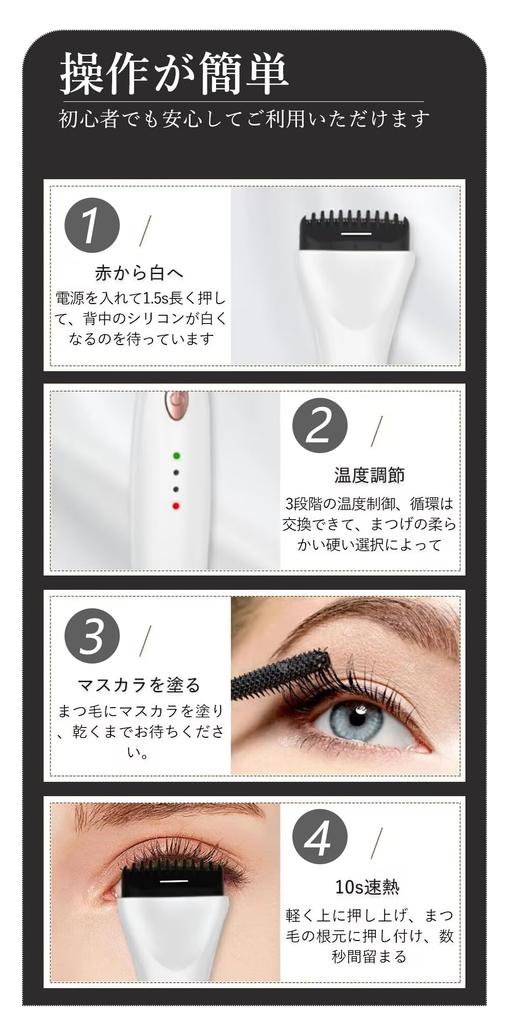 操作が簡単

初心者でも安心してご利用いただけます

1 /

赤から白へ

電源を入れて1.5s長く押して、背中のシリコンが白くなるのを待っています

2 /

温度調節

3段階の温度制御、循環は交換できて、まつげの柔らかい硬い選択によって

3 /

マスカラを塗る

まつ毛にマスカラを塗り、乾くまでお待ちください。

4 /

10s速熱

軽く上に押し上げ、まつ毛の根元に押し付け、数秒間留まる