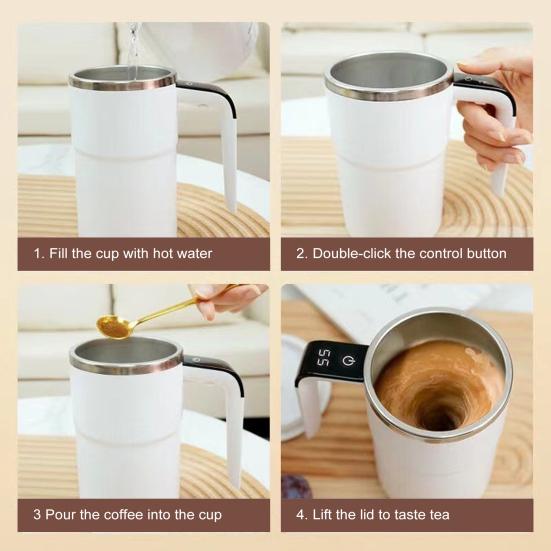 1. Fill the cup with hot water

2. Double-click the control button

3 Pour the coffee into the cup

55

4. Lift the lid to taste tea