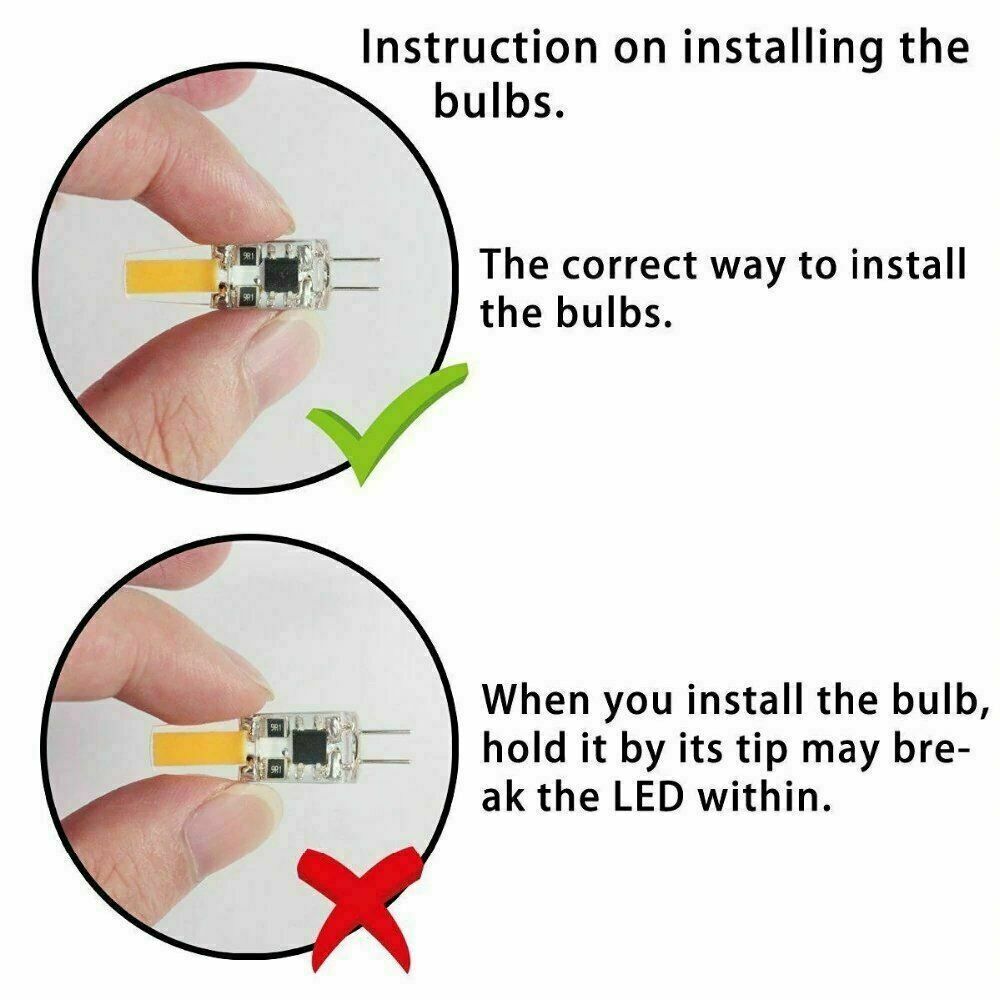 Instruction on installing the bulbs.

The correct way to install the bulbs.

When you install the bulb, hold it by its tip may break the LED within.