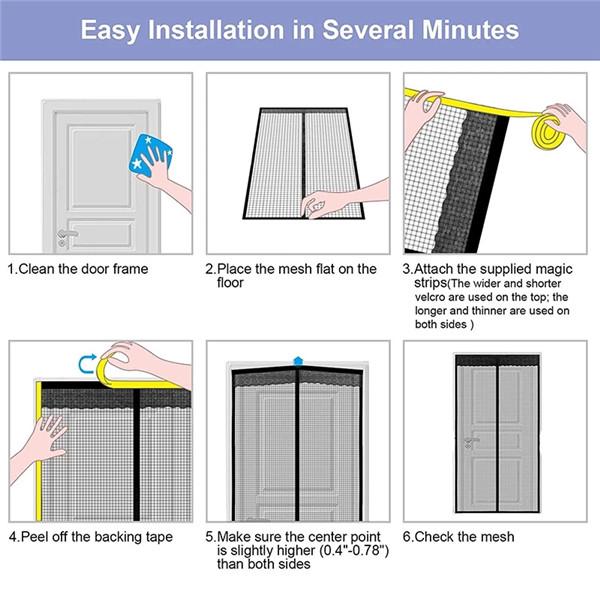 Easy Installation in Several Minutes

1.Clean the door frame

2.Place the mesh flat on the floor

3.Attach the supplied magic strips(The wider and shorter velcro are used on the top; the longer and thinner are used on both sides )

4.Peel off the backing tape

5.Make sure the center point is slightly higher (0.4"-0.78") than both sides

6.Check the mesh