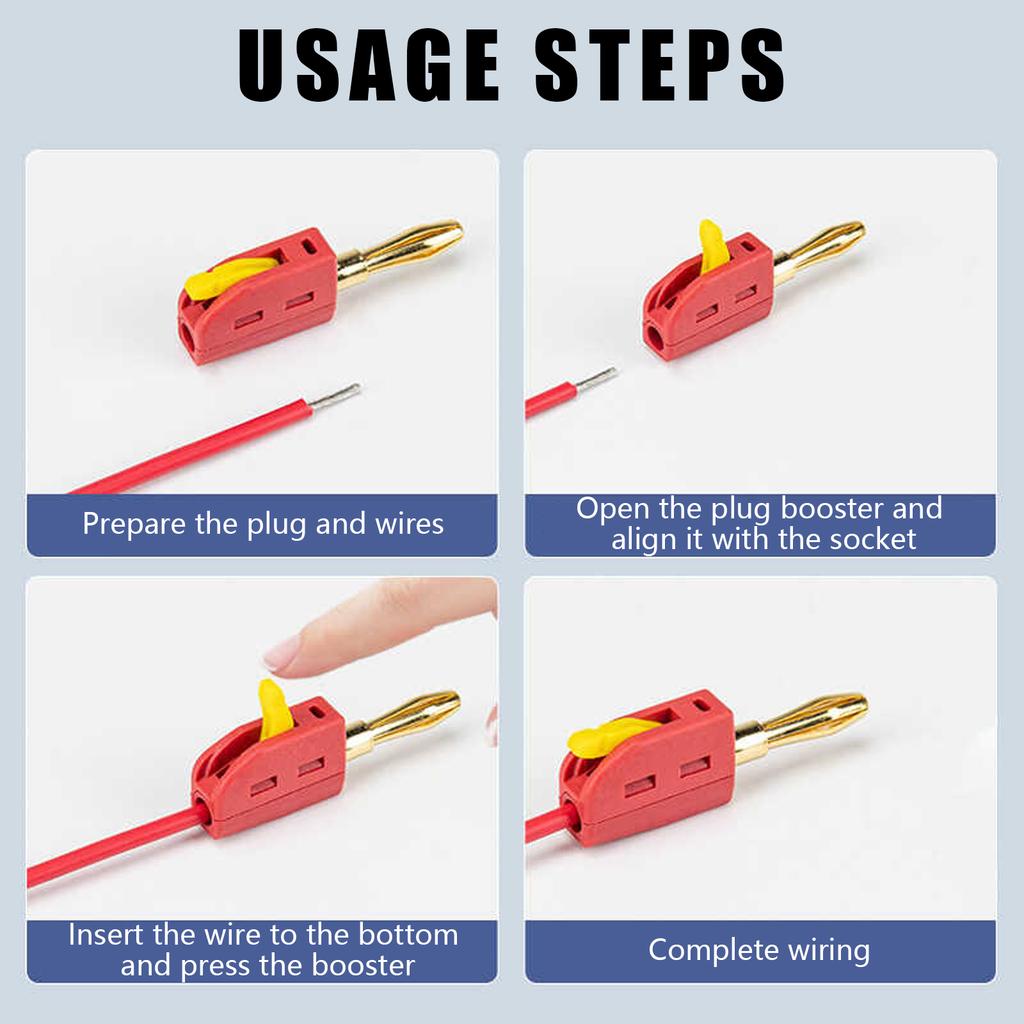 USAGE STEPS

Prepare the plug and wires

Open the plug booster and align it with the socket

Insert the wire to the bottom and press the booster

Complete wiring