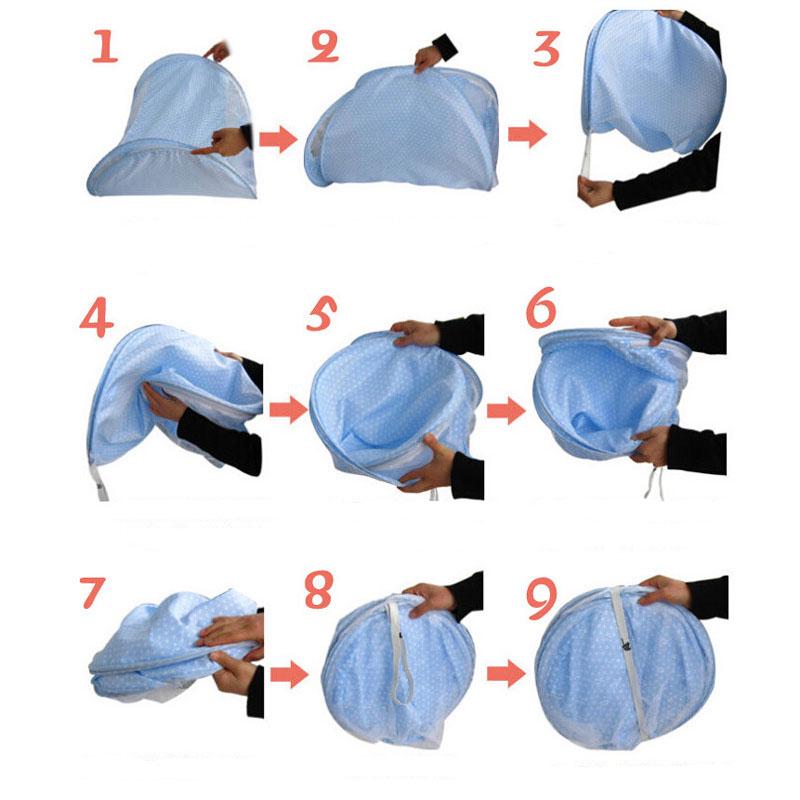 1
2
3
4
5
6
7
8
9