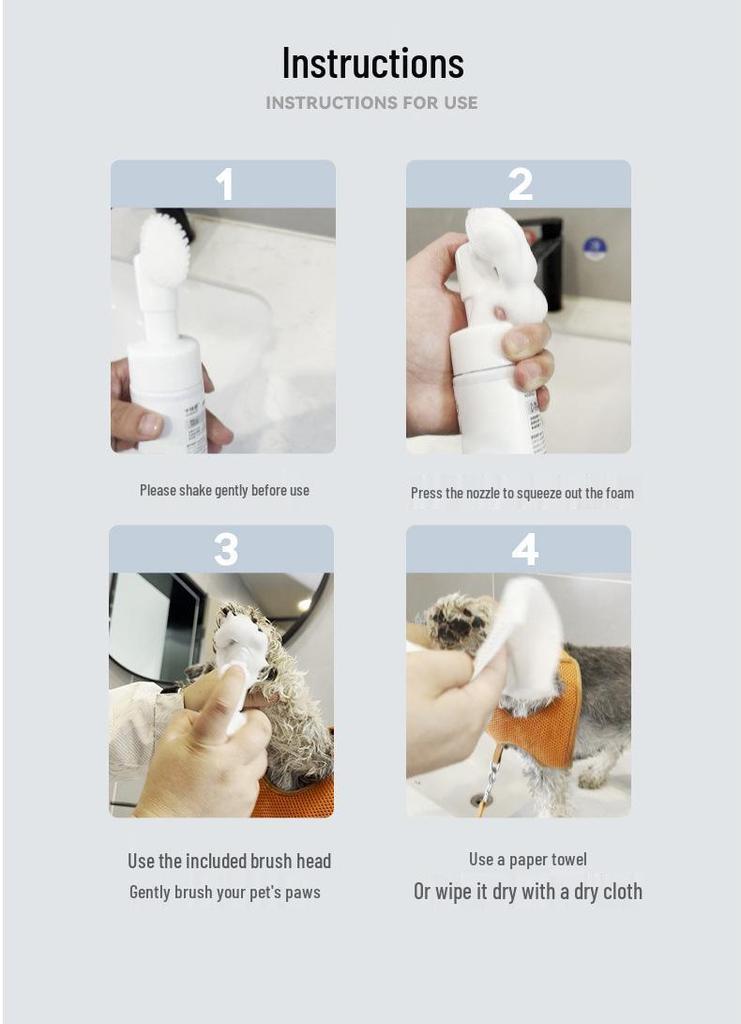 Instructions
INSTRUCTIONS FOR USE

1

Please shake gently before use

2

Press the nozzle to squeeze out the foam

3

Use the included brush head
Gently brush your pet's paws

4

Use a paper towel
Or wipe it dry with a dry cloth