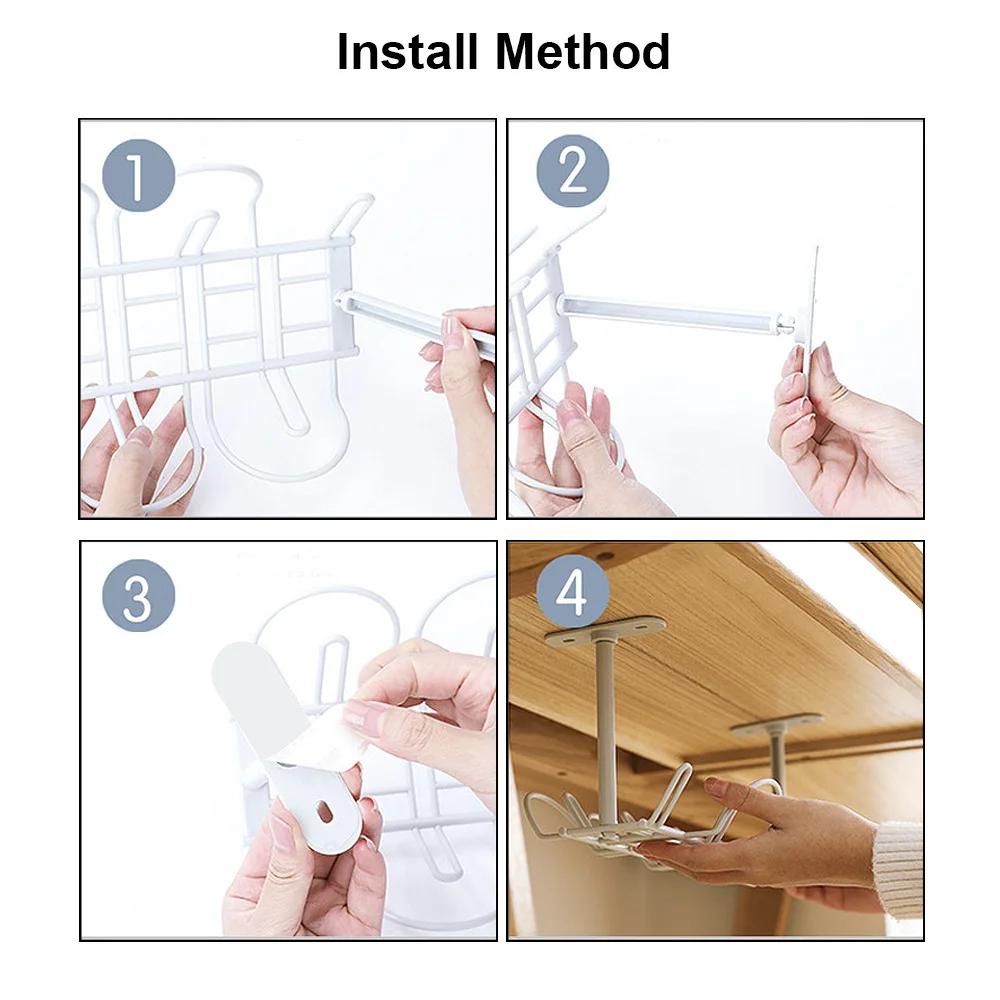 Install Method

1

2

3

4