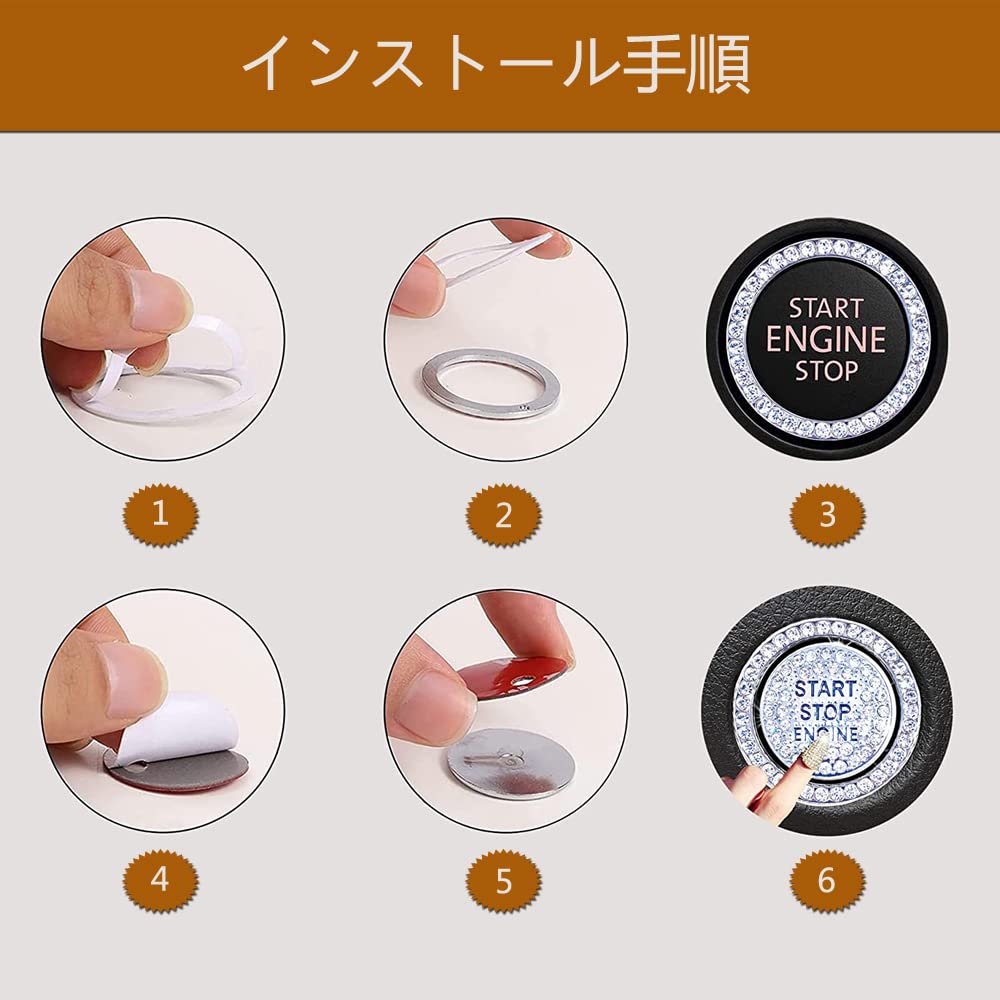 インストール手順

START
ENGINE
STOP

1

2

3

START
STOP
ENGINE

4

5

6