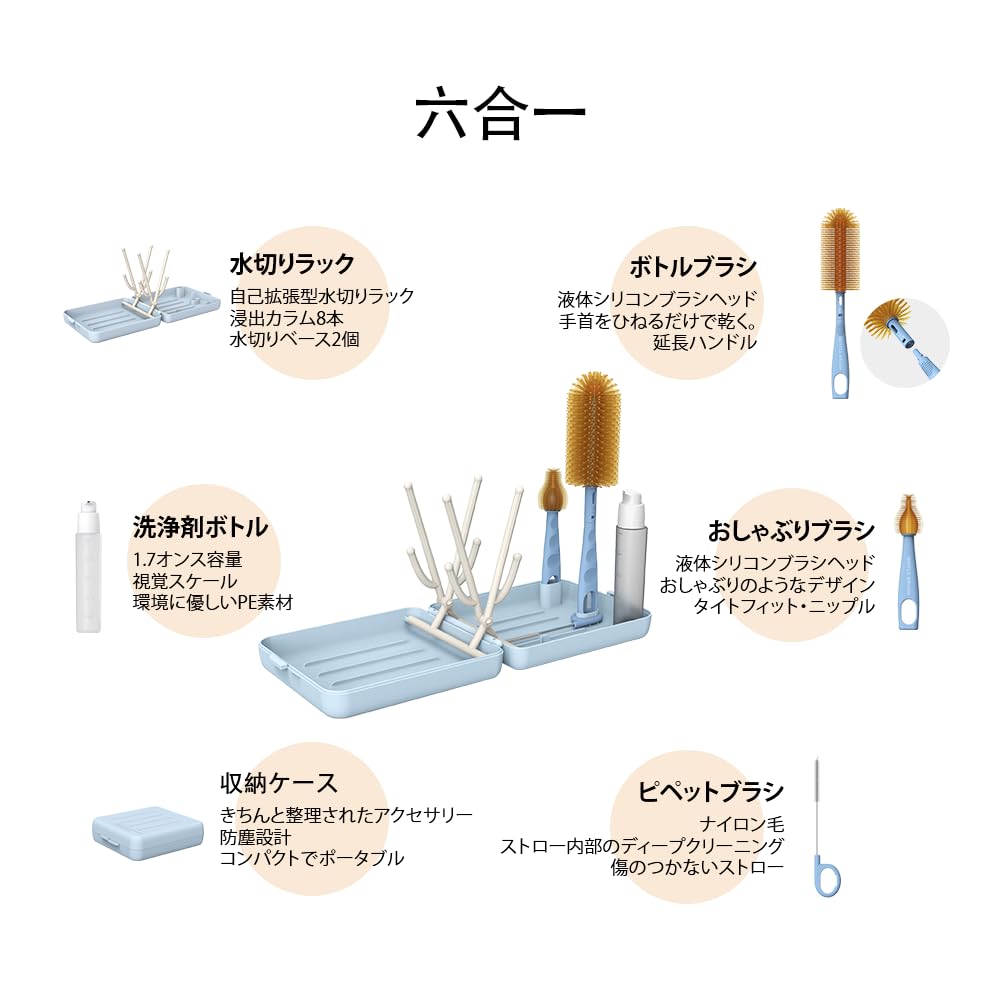 六合一

水切りラック
自己拡張型水切りラック
浸出カラム8本
水切りベース2個

ボトルブラシ
液体シリコンブラシヘッド
手首をひねるだけで乾く。
延長ハンドル

洗浄剤ボトル
1.7オンス容量
視覚スケール
環境に優しいPE素材

おしゃぶりブラシ
液体シリコンブラシヘッド
おしゃぶりのようなデザイン
タイトフィット・ニップル

収納ケース
きちんと整理されたアクセサリー
防塵設計
コンパクトでポータブル

ピペットブラシ
ナイロン毛
ストロー内部のディープクリーニング
傷のつかないストロー