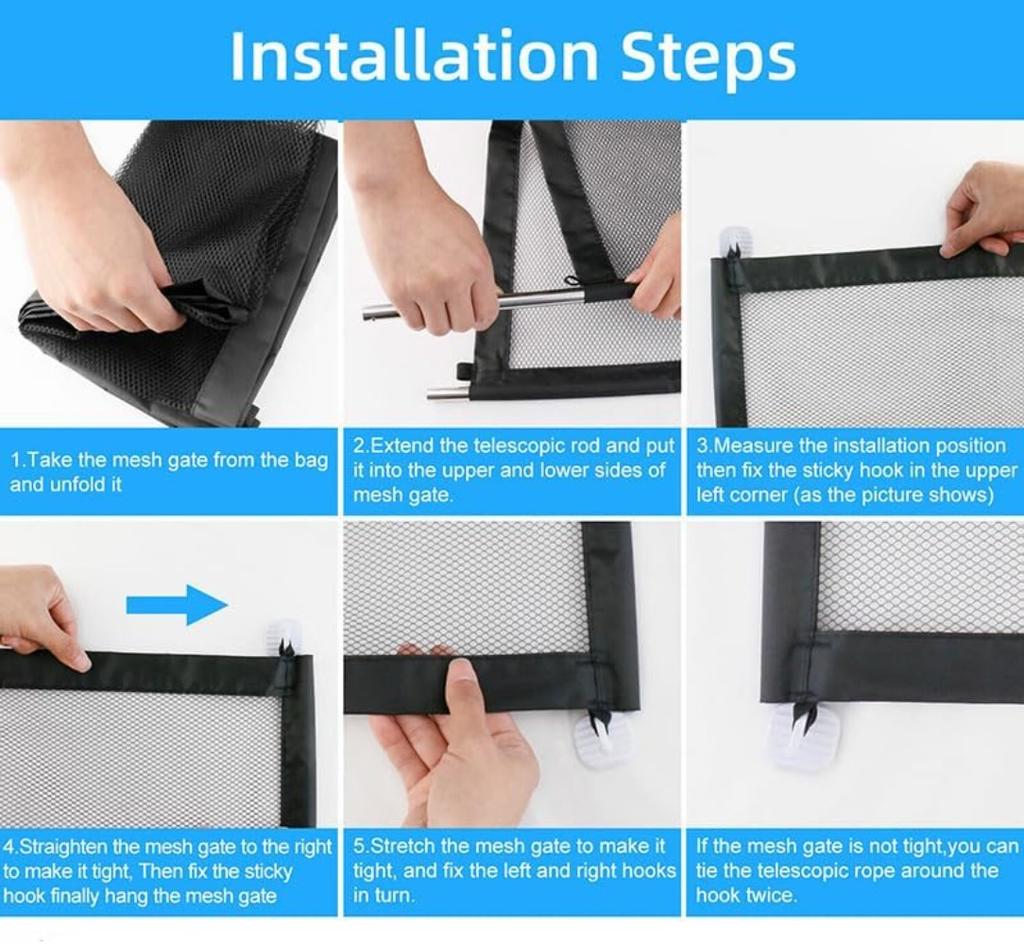 Installation Steps

1.Take the mesh gate from the bag and unfold it

2.Extend the telescopic rod and put it into the upper and lower sides of mesh gate.

3.Measure the installation position then fix the sticky hook in the upper left corner (as the picture shows)

4.Straighten the mesh gate to the right to make it tight, Then fix the sticky hook finally hang the mesh gate

5.Stretch the mesh gate to make it tight, and fix the left and right hooks in turn.

If the mesh gate is not tight,you can tie the telescopic rope around the hook twice.