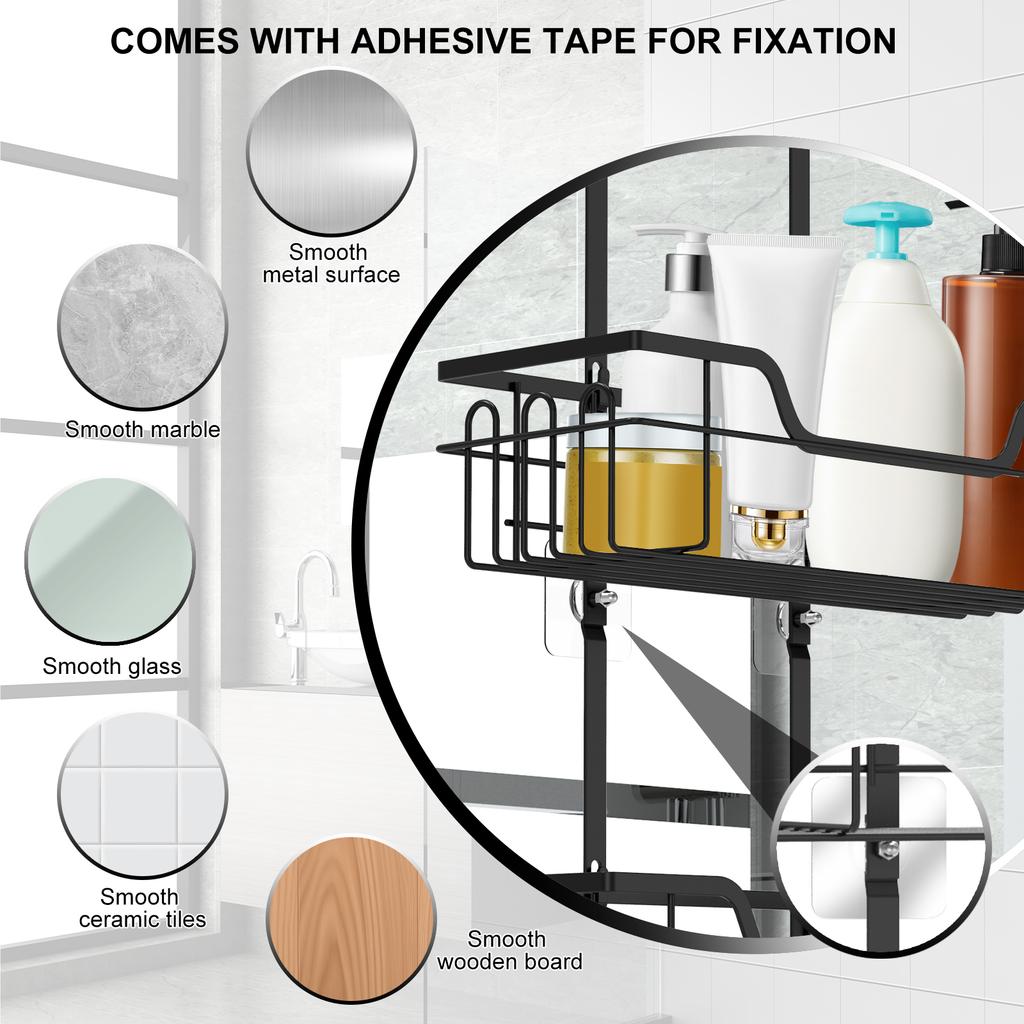 COMES WITH ADHESIVE TAPE FOR FIXATION

Smooth metal surface

Smooth marble

Smooth glass

Smooth ceramic tiles

Smooth wooden board