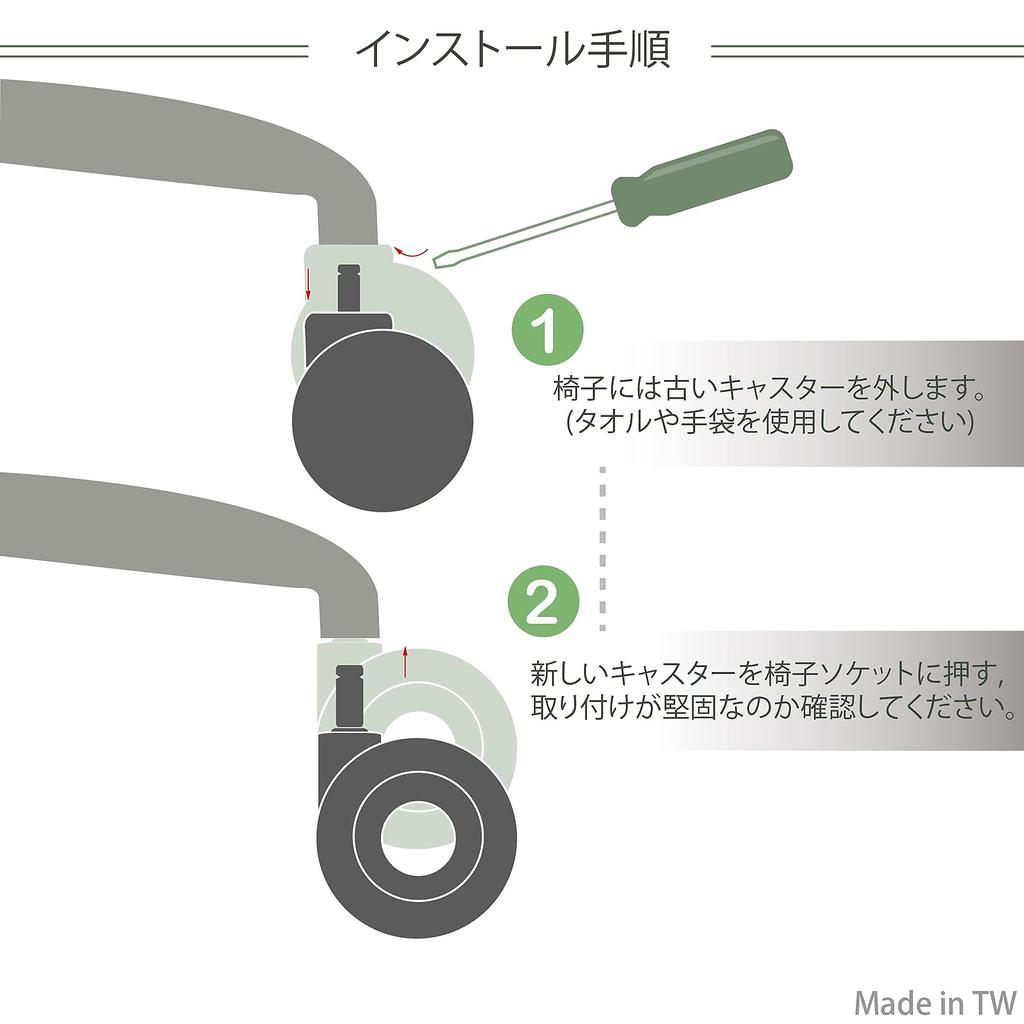 インストール手順

1

椅子には古いキャスターを外します。
(タオルや手袋を使用してください)

2

新しいキャスターを椅子ソケットに押す，
取り付けが堅固なのか確認してください。

Made in TW