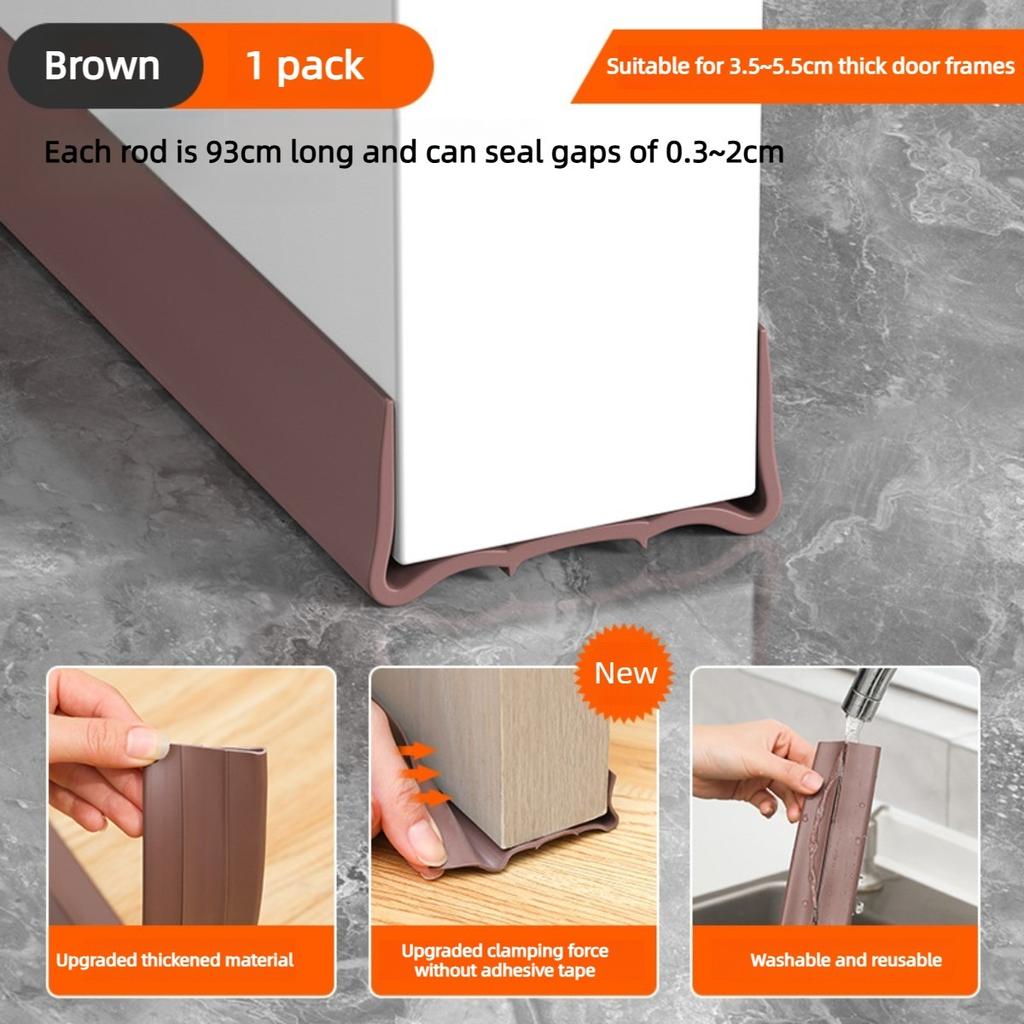 Brown

1 pack

Suitable for 3.5~5.5cm thick door frames

Each rod is 93cm long and can seal gaps of 0.3~2cm

New

Upgraded thickened material

Upgraded clamping force without adhesive tape

Washable and reusable