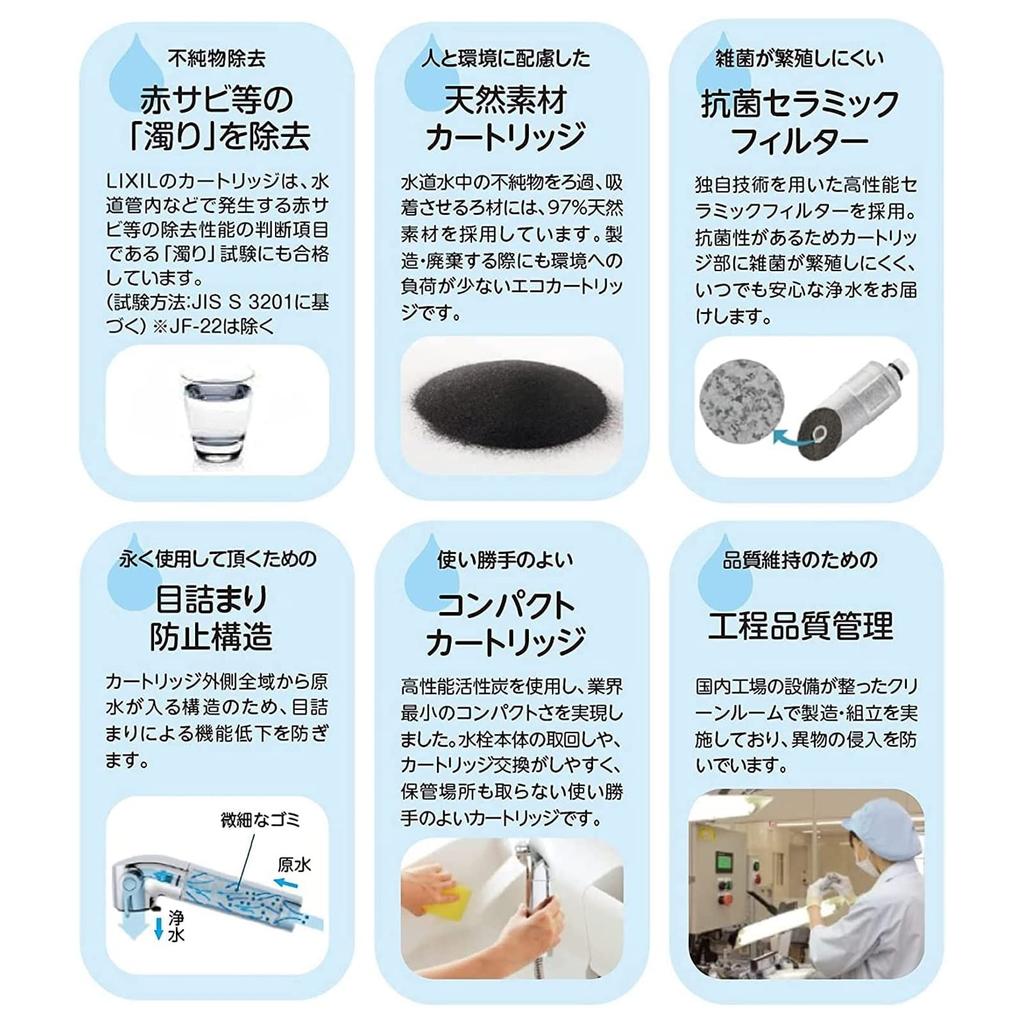 不純物除去

赤サビ等の「濁り」を除去

LIXILのカートリッジは、水道管内などで発生する赤サビ等の除去性能の判断項目である「濁り」試験にも合格しています。
(試験方法:JIS S 3201に基づく) ※JF-22は除く

人と環境に配慮した

天然素材カートリッジ

水道水中の不純物をろ過、吸着させるろ材には、97%天然素材を採用しています。製造・廃棄する際にも環境への負荷が少ないエコカートリッジです。

雑菌が繁殖しにくい

抗菌セラミックフィルター

独自技術を用いた高性能セラミックフィルターを採用。抗菌性があるためカートリッジ部に雑菌が繁殖しにくく、いつでも安心な浄水をお届けします。

永く使用して頂くための

目詰まり防止構造

カートリッジ外側全域から原水が入る構造のため、目詰まりによる機能低下を防ぎます。

微細なゴミ
原水
浄水

使い勝手のよい

コンパクトカートリッジ

高性能活性炭を使用し、業界最小のコンパクトさを実現しました。水栓本体の取回しや、カートリッジ交換がしやすく、保管場所も取らない使い勝手のよいカートリッジです。

品質維持のための

工程品質管理

国内工場の設備が整ったクリーンルームで製造・組立を実施しており、異物の侵入を防いでいます。