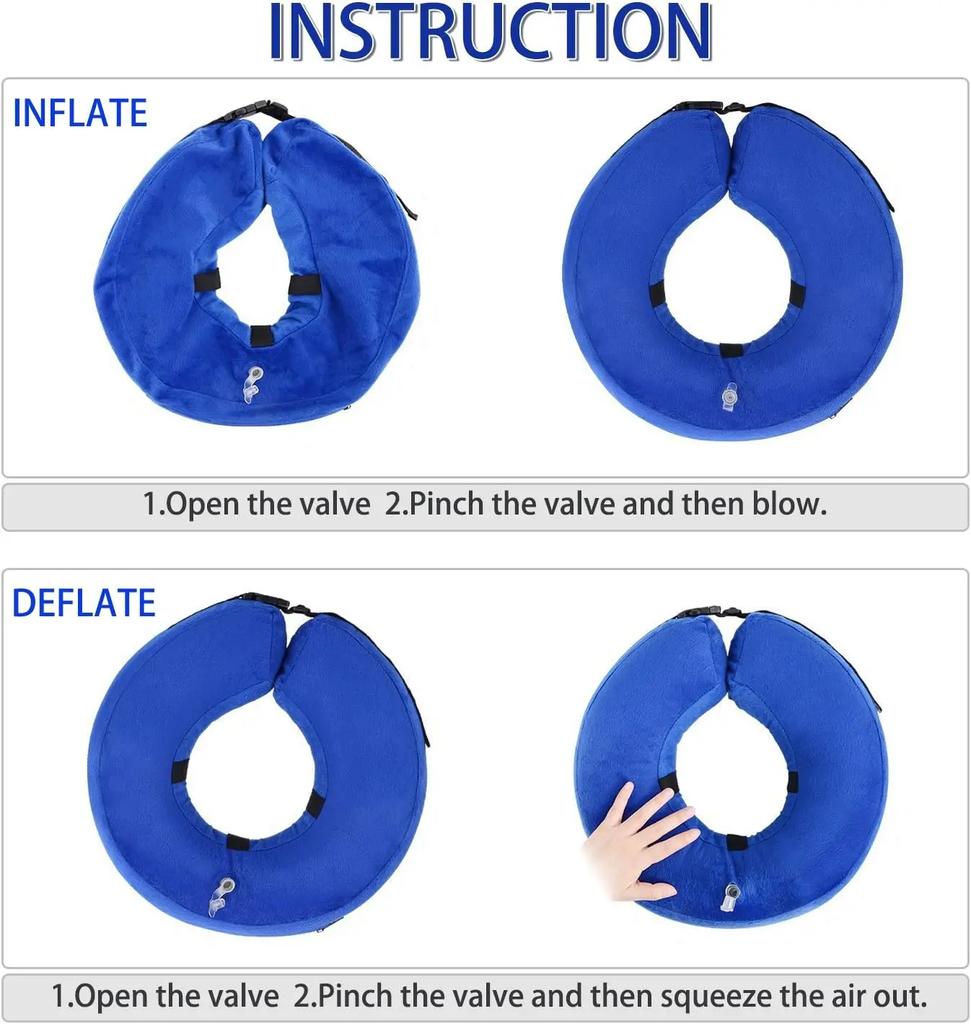 INSTRUCTION

INFLATE

1.Open the valve 2.Pinch the valve and then blow.

DEFLATE

1.Open the valve 2.Pinch the valve and then squeeze the air out.