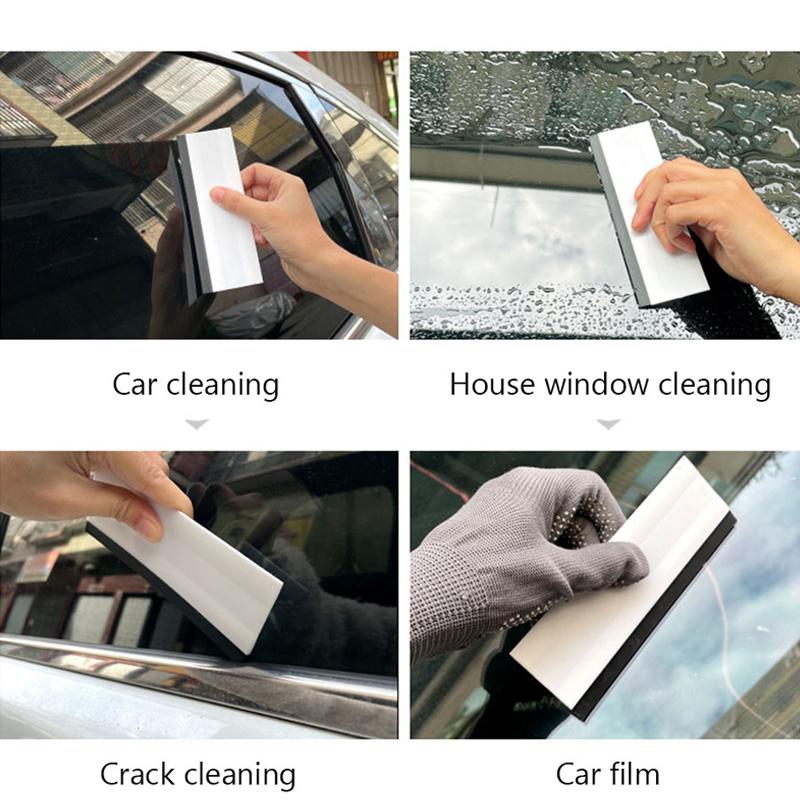 Car cleaning

House window cleaning

Crack cleaning

Car film