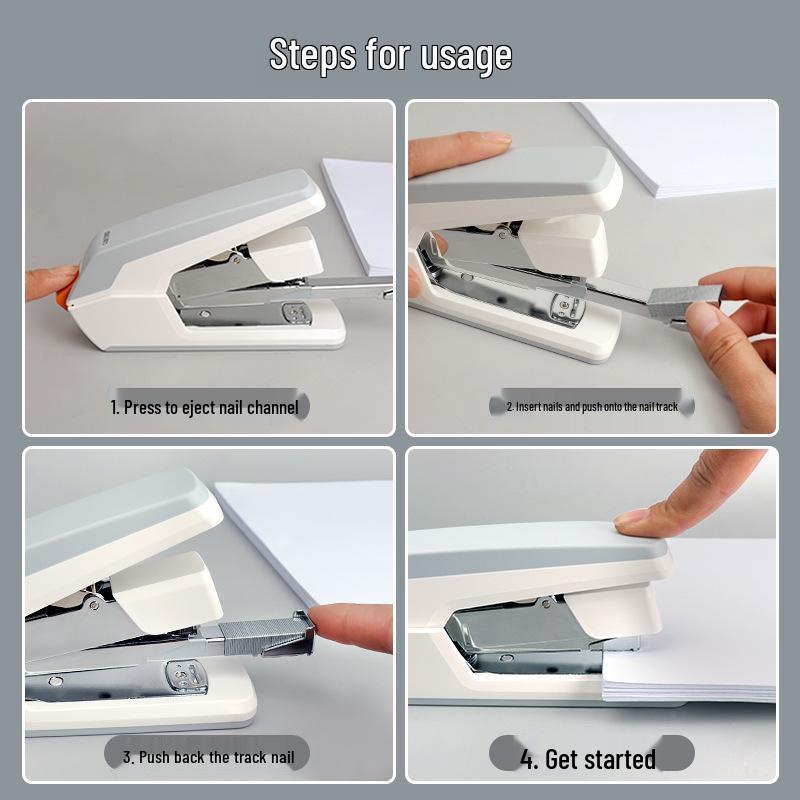 Steps for usage

1. Press to eject nail channel

2. Insert nails and push onto the nail track

3. Push back the track nail

4. Get started