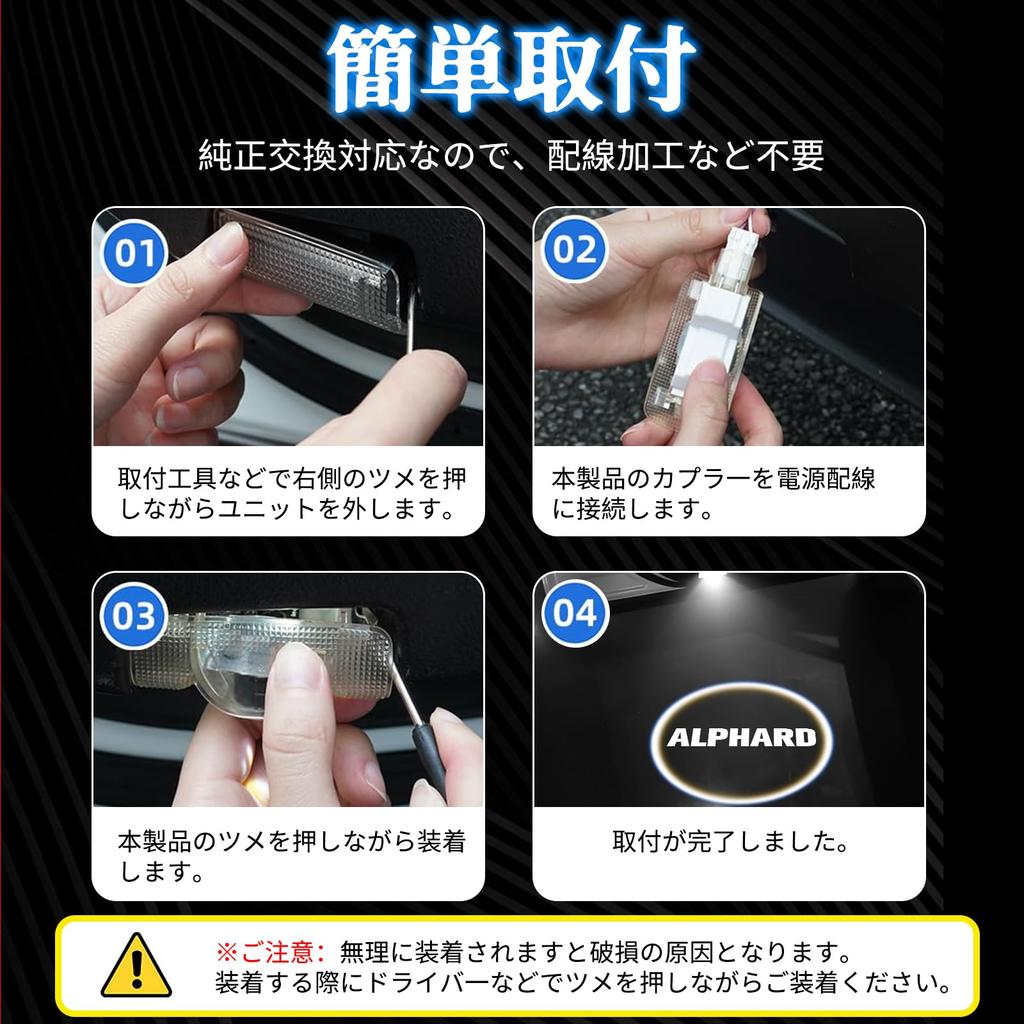 簡単取付

純正交換対応なので、配線加工など不要

01

取付工具などで右側のツメを押しながらユニットを外します。

02

本製品のカプラーを電源配線に接続します。

03

本製品のツメを押しながら装着します。

04

ALPHARD

取付が完了しました。

※ご注意：無理に装着されますと破損の原因となります。
装着する際にドライバーなどでツメを押しながらご装着ください。