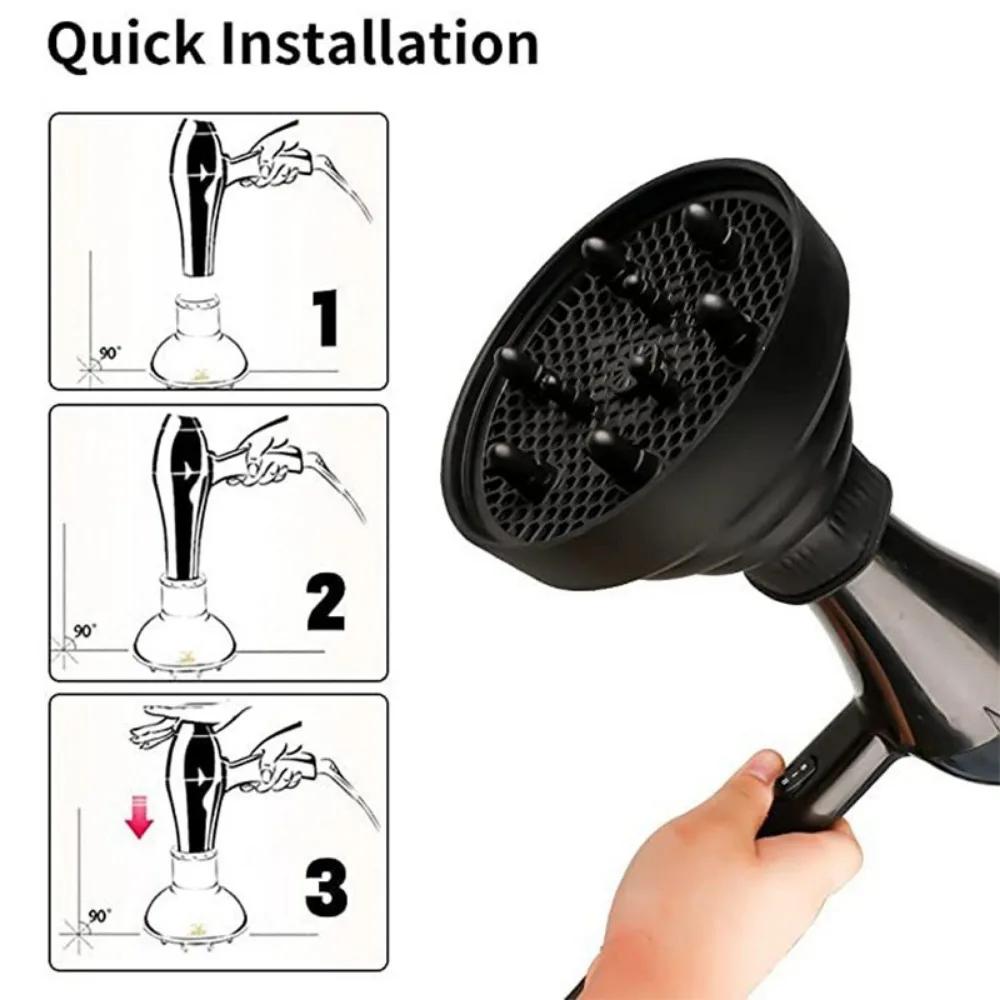 Quick Installation

90°

1

90°

2

90°

3