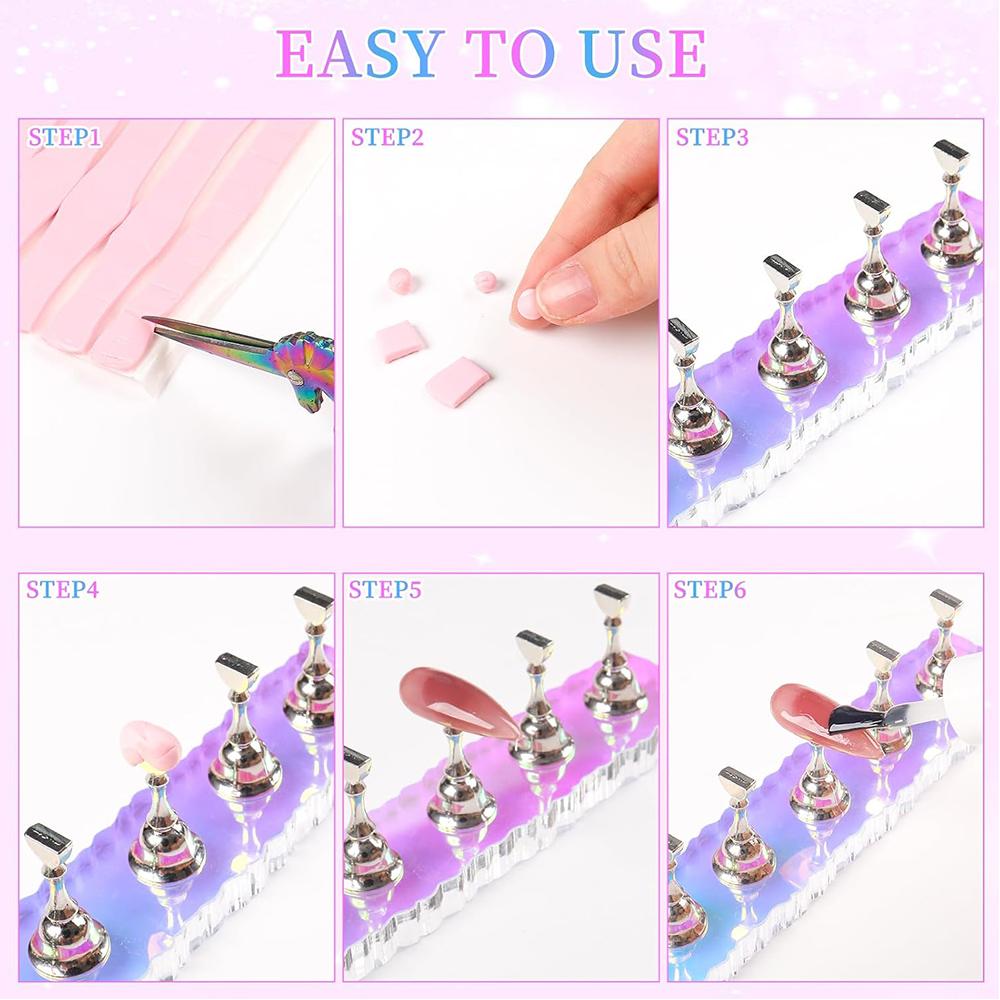 EASY TO USE

STEP1

STEP2

STEP3

STEP4

STEP5

STEP6