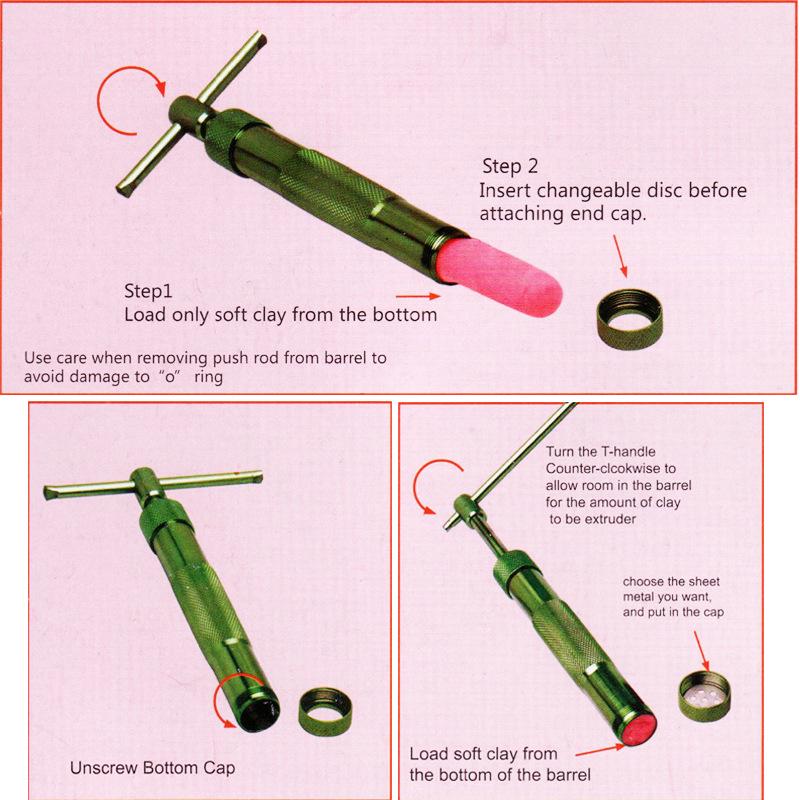 Step 2
Insert changeable disc before attaching end cap.

Step1
Load only soft clay from the bottom

Use care when removing push rod from barrel to avoid damage to "o" ring

Unscrew Bottom Cap

Turn the T-handle Counter-clcokwise to allow room in the barrel for the amount of clay to be extruder

choose the sheet metal you want, and put in the cap

Load soft clay from the bottom of the barrel