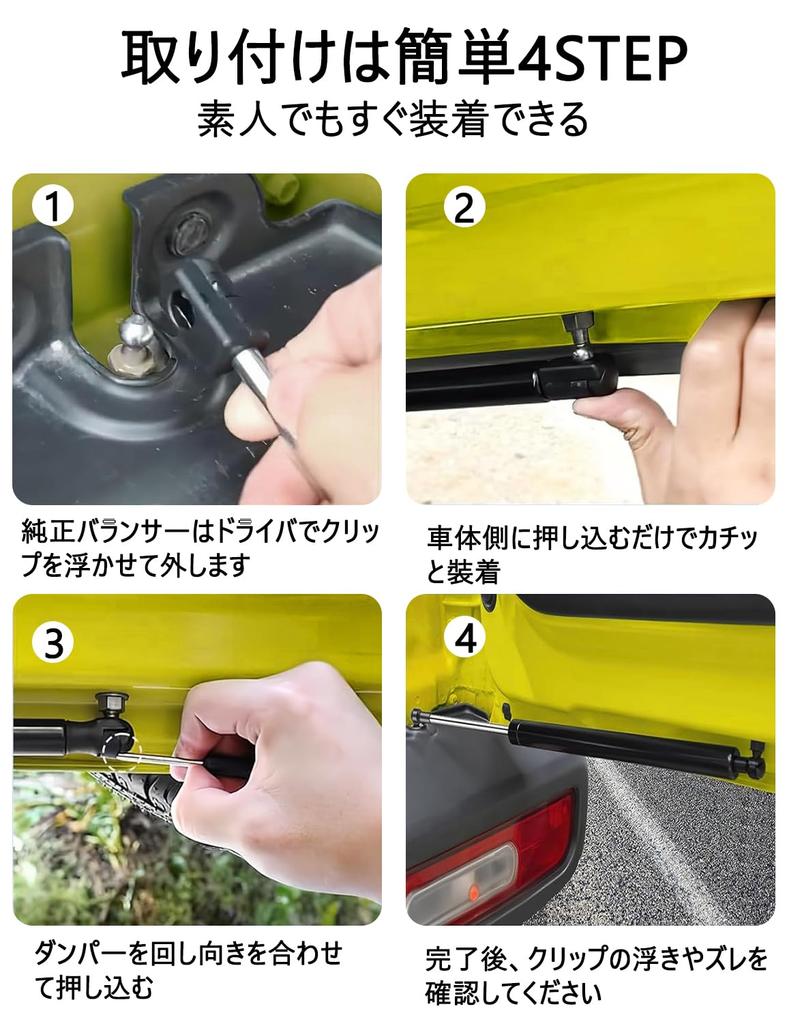 取り付けは簡単4STEP
素人でもすぐ装着できる

1

純正バランサーはドライバでクリップを浮かせて外します

2

車体側に押し込むだけでカチッと装着

3

ダンパーを回し向きを合わせて押し込む

4

完了後、クリップの浮きやズレを確認してください