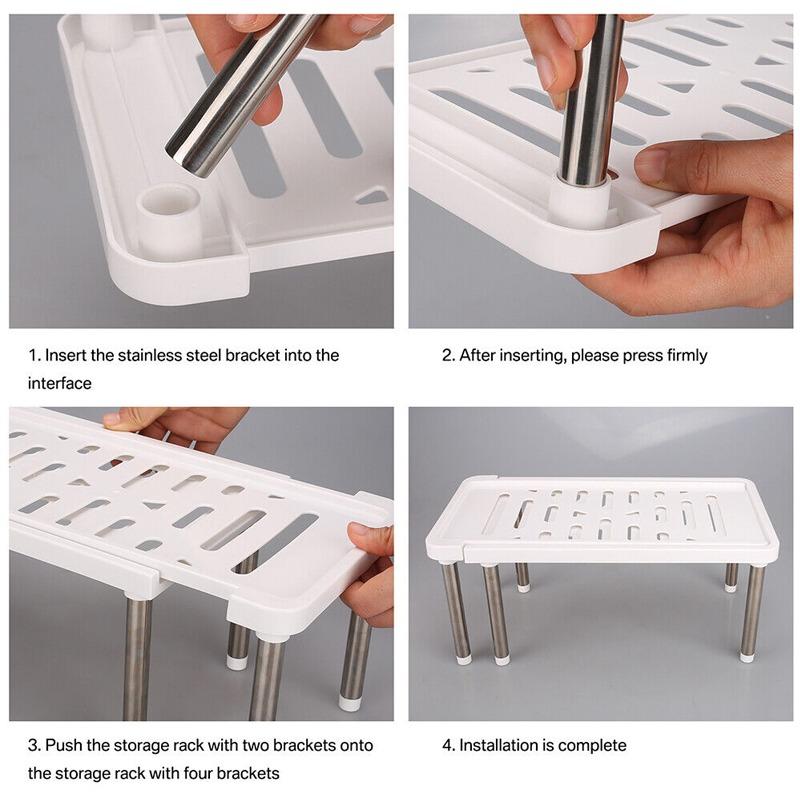 1. Insert the stainless steel bracket into the interface

2. After inserting, please press firmly

3. Push the storage rack with two brackets onto the storage rack with four brackets

4. Installation is complete