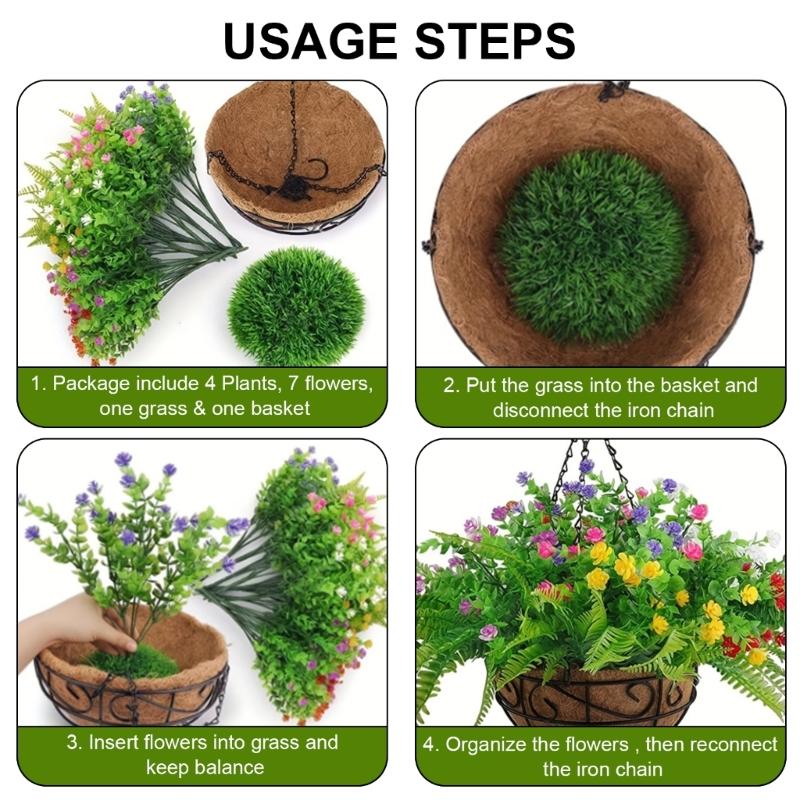 USAGE STEPS

1. Package include 4 Plants, 7 flowers, one grass & one basket

2. Put the grass into the basket and disconnect the iron chain

3. Insert flowers into grass and keep balance

4. Organize the flowers , then reconnect the iron chain