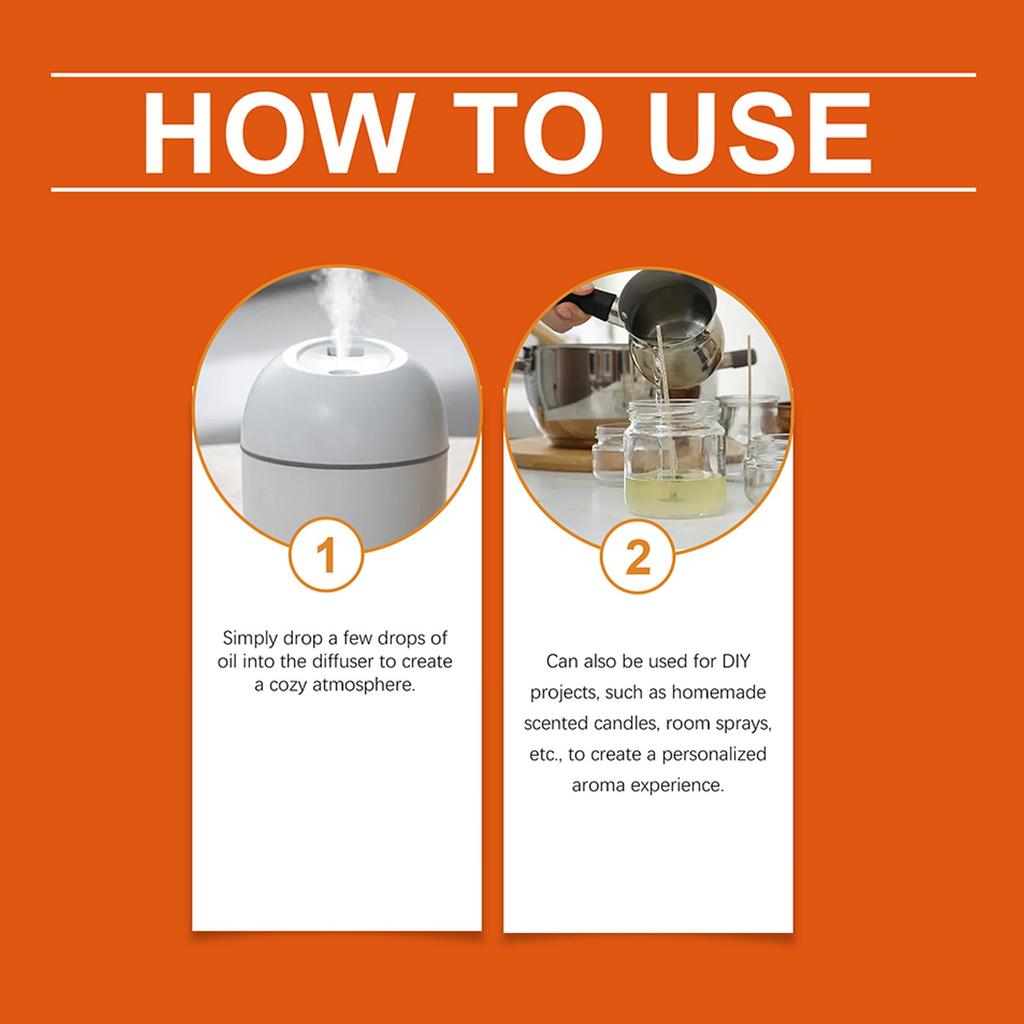 HOW TO USE

1

Simply drop a few drops of oil into the diffuser to create a cozy atmosphere.

2

Can also be used for DIY projects, such as homemade scented candles, room sprays, etc., to create a personalized aroma experience.