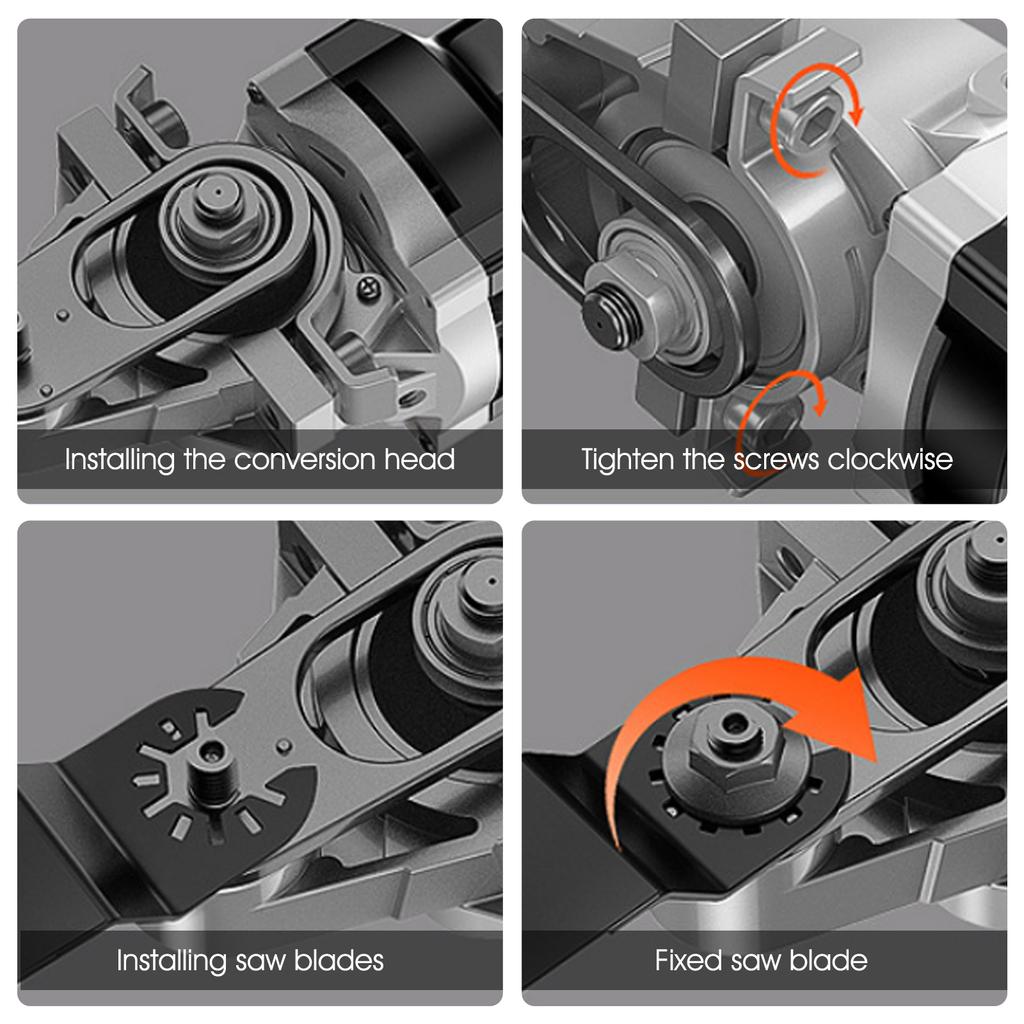 Installing the conversion head

Tighten the screws clockwise

Installing saw blades

Fixed saw blade