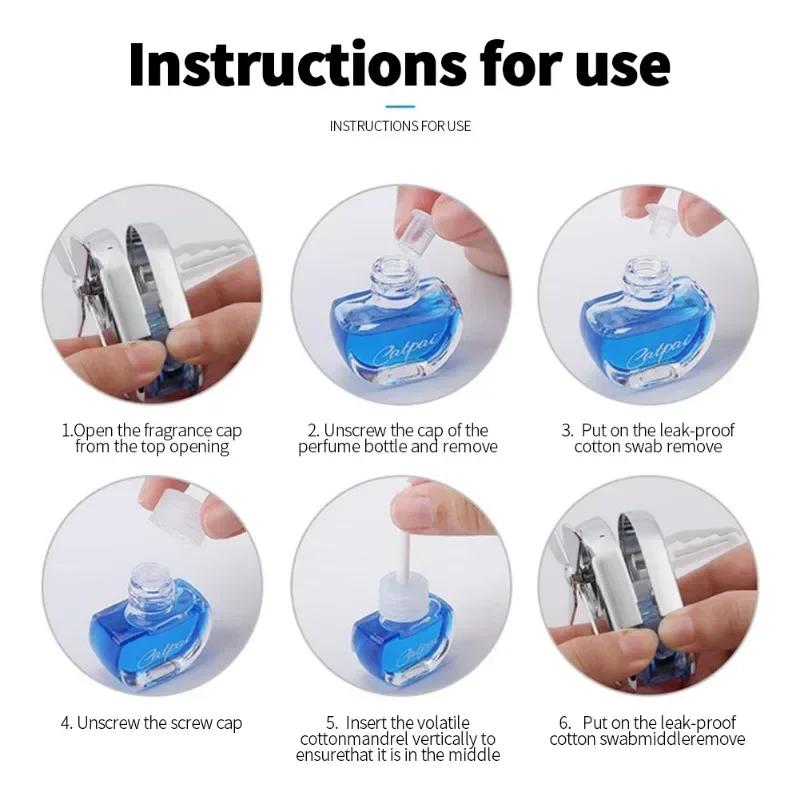 Instructions for use

INSTRUCTIONS FOR USE

Calpai

Calpai

1.Open the fragrance cap from the top opening

2. Unscrew the cap of the perfume bottle and remove

3. Put on the leak-proof cotton swab remove

Calpai

4. Unscrew the screw cap

5. Insert the volatile cottonmandrel vertically to ensurethat it is in the middle

6. Put on the leak-proof cotton swabmiddleremove