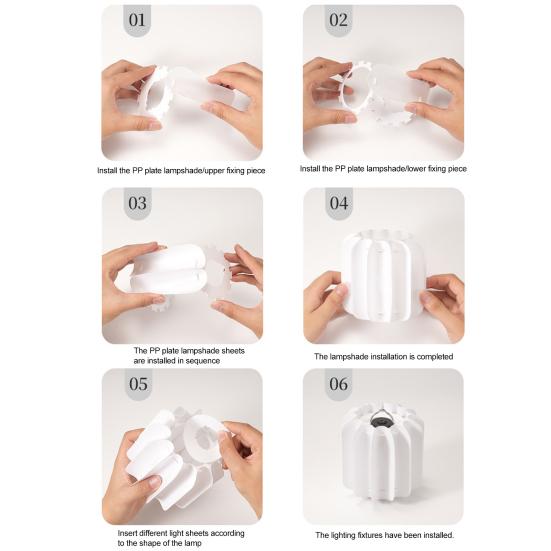 01

Install the PP plate lampshade/upper fixing piece

02

Install the PP plate lampshade/lower fixing piece

03

The PP plate lampshade sheets are installed in sequence

04

The lampshade installation is completed

05

Insert different light sheets according to the shape of the lamp

06

The lighting fixtures have been installed.