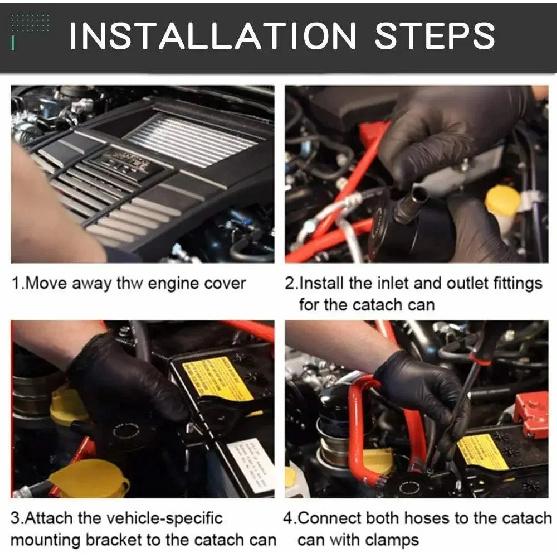 INSTALLATION STEPS

1.Move away thw engine cover

2.Install the inlet and outlet fittings for the catach can

3.Attach the vehicle-specific mounting bracket to the catach can

4.Connect both hoses to the catach can with clamps