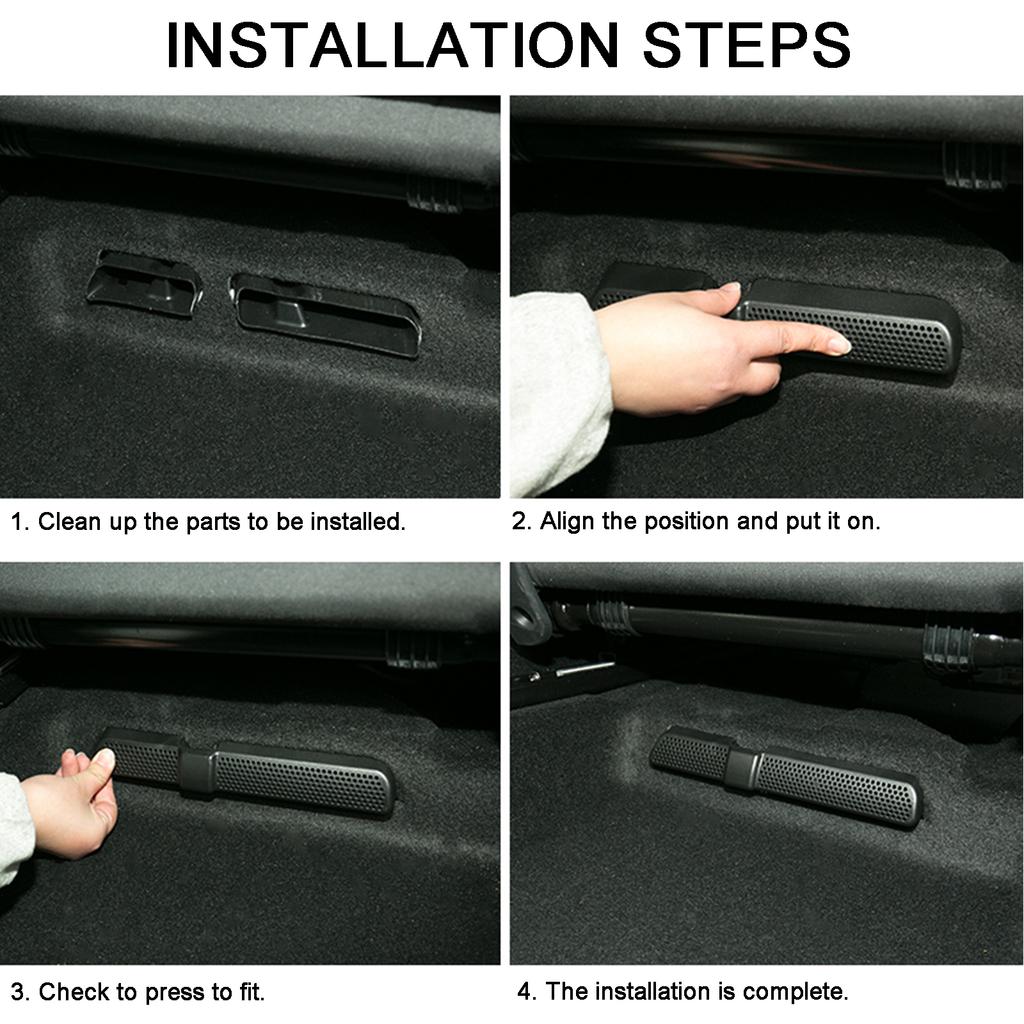 INSTALLATION STEPS

1. Clean up the parts to be installed.

2. Align the position and put it on.

3. Check to press to fit.

4. The installation is complete.