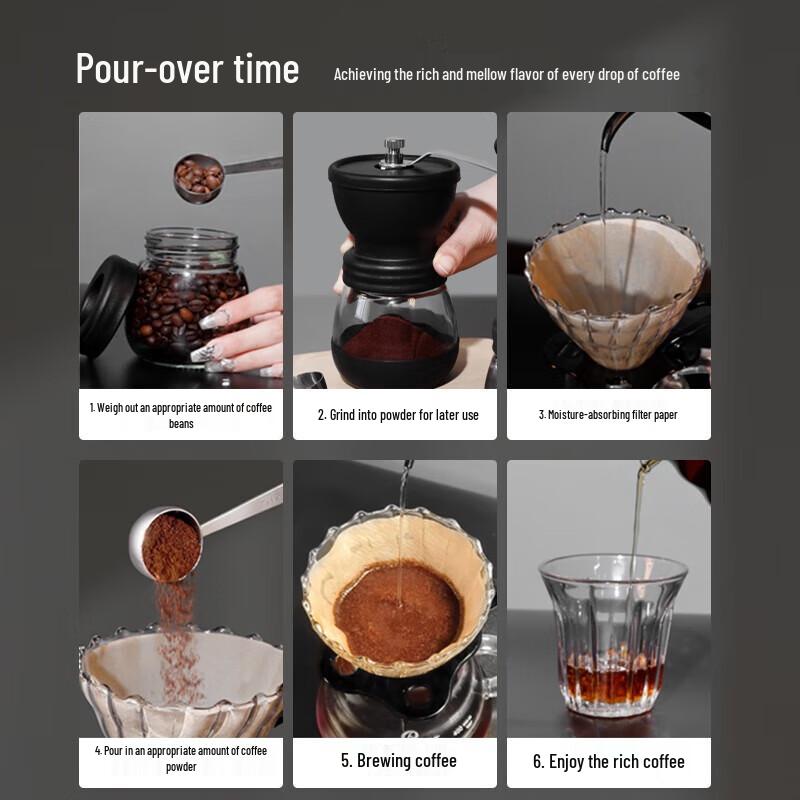 Pour-over time

Achieving the rich and mellow flavor of every drop of coffee

1. Weigh out an appropriate amount of coffee beans

2. Grind into powder for later use

3. Moisture-absorbing filter paper

4. Pour in an appropriate amount of coffee powder

5. Brewing coffee

6. Enjoy the rich coffee